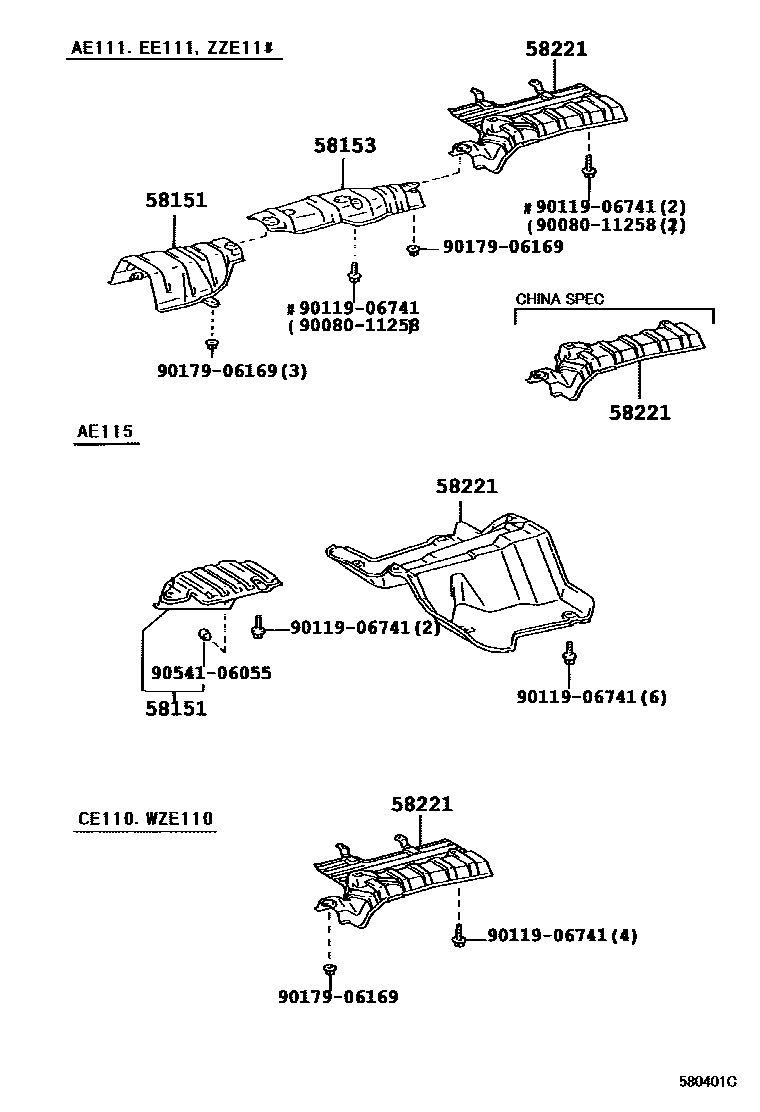 AE111. EE111. ZZE11#

58221

58153

58151

#90119-06741(2)
(90080-11258(2)

90179-06169

#90119-06741
(90080-11258

CHINA SPEC

90179-06169(3)

58221

AE115

58221

90119-06741(2)

90541-06055

58151

90119-06741(6)

CE110. WZE110

58221

90119-06741(4)

90179-06169

580401C