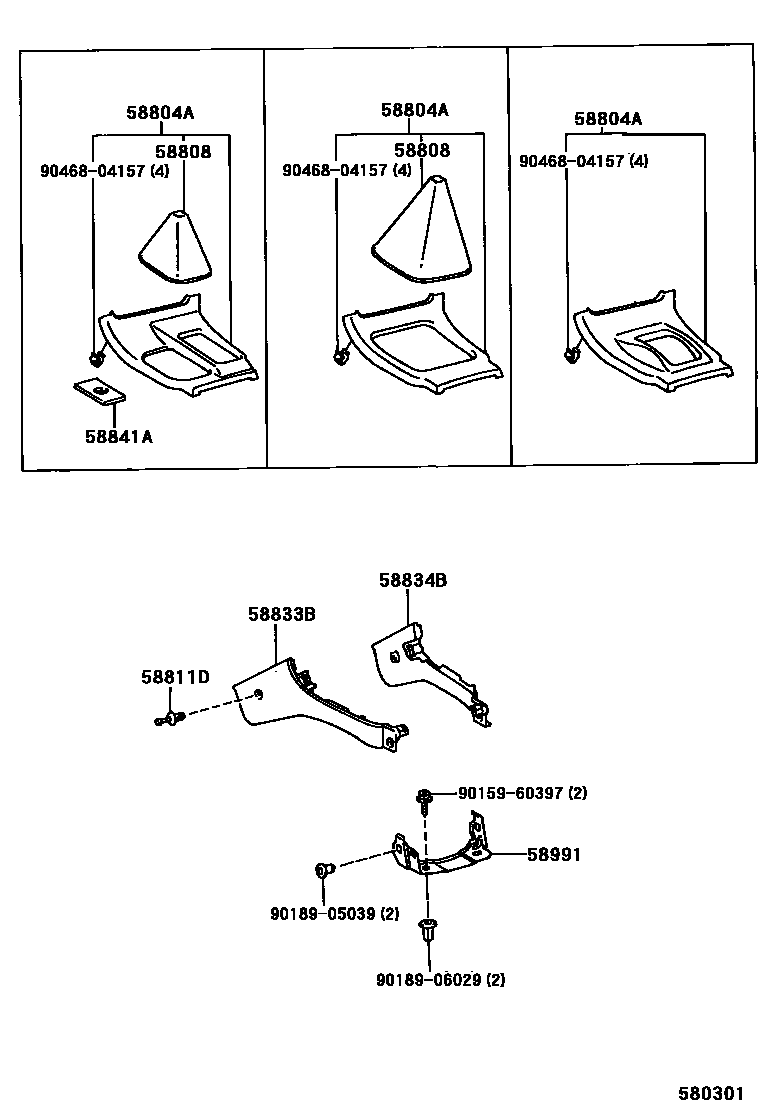 58804A
58808
90468-04157 (4)
58841A

58804A
58808
90468-04157 (4)

58804A
90468-04157 (4)

58834B
58833B
58811D

90159-60397 (2)
58991
90189-05039 (2)
90189-06029 (2)

580301