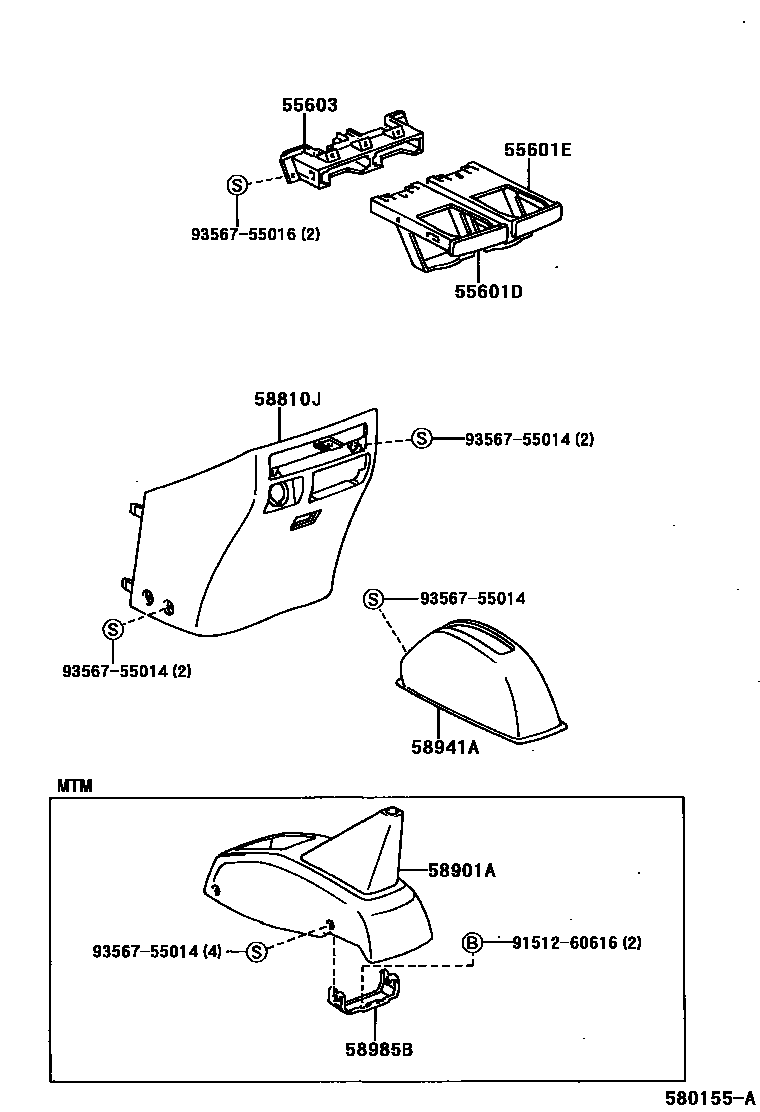 55603

55601E

S

93567-55016 (2)

55601D

58810J

S 93567-55014 (2)

S 93567-55014

S

93567-55014 (2)

58941A

MTM

58901A

93567-55014 (4) S

B 91512-60616 (2)

58985B

580155-A