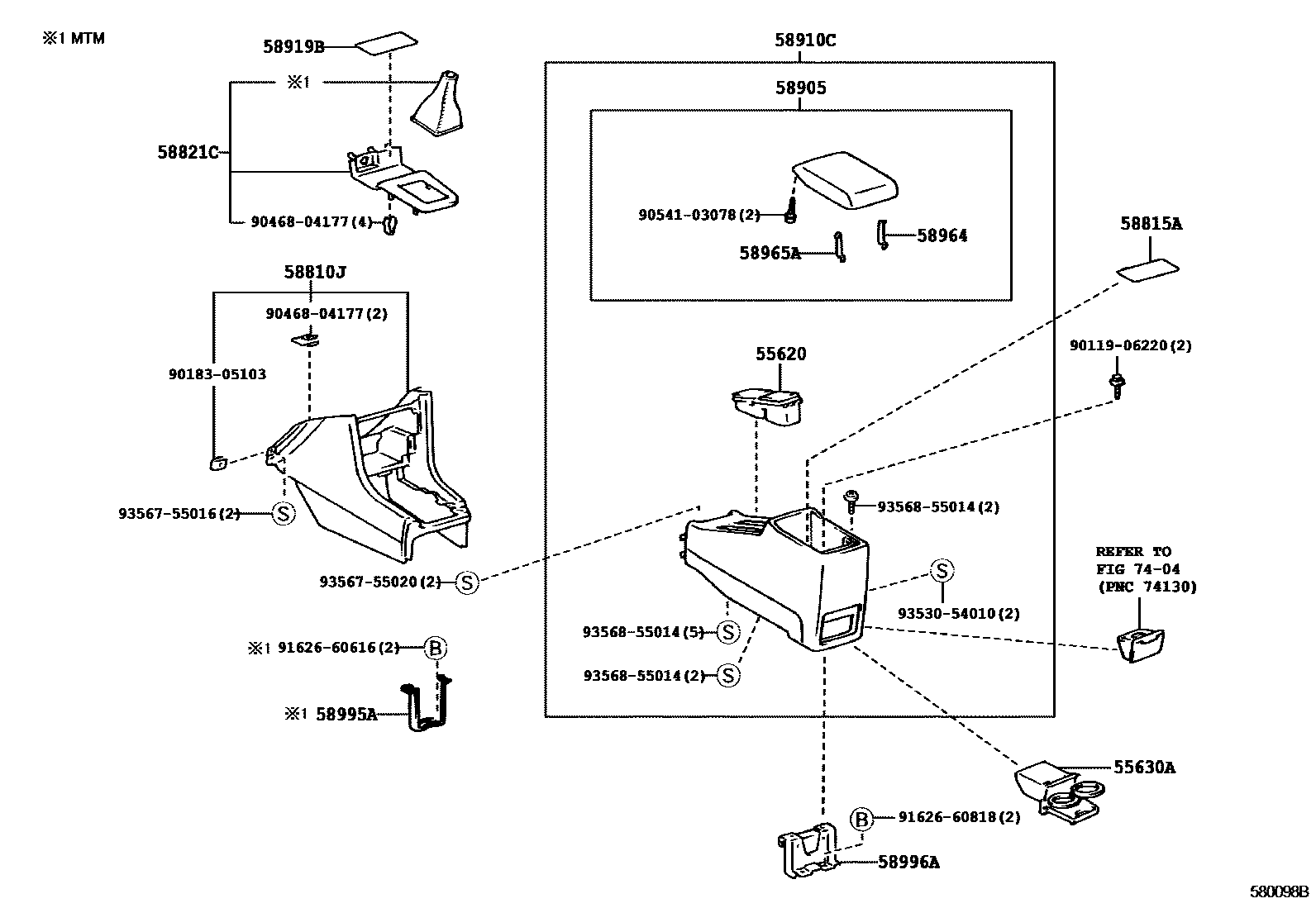 ※1 MTM

58919B

※1

58821C

90468-04177(4)

58810J

90468-04177(2)

90183-05103

93567-55016(2) S

93567-55020(2) S

※1 91626-60616(2) B

※1 58995A

58910C

58905

90541-03078(2)

58965A

58964

55620

93568-55014(2)

S

93530-54010(2)

93568-55014(5) S

93568-55014(2) S

58815A

90119-06220(2)

REFER TO
FIG 74-04
(PNC 74130)

55630A

B 91626-60818(2)

58996A

580098B