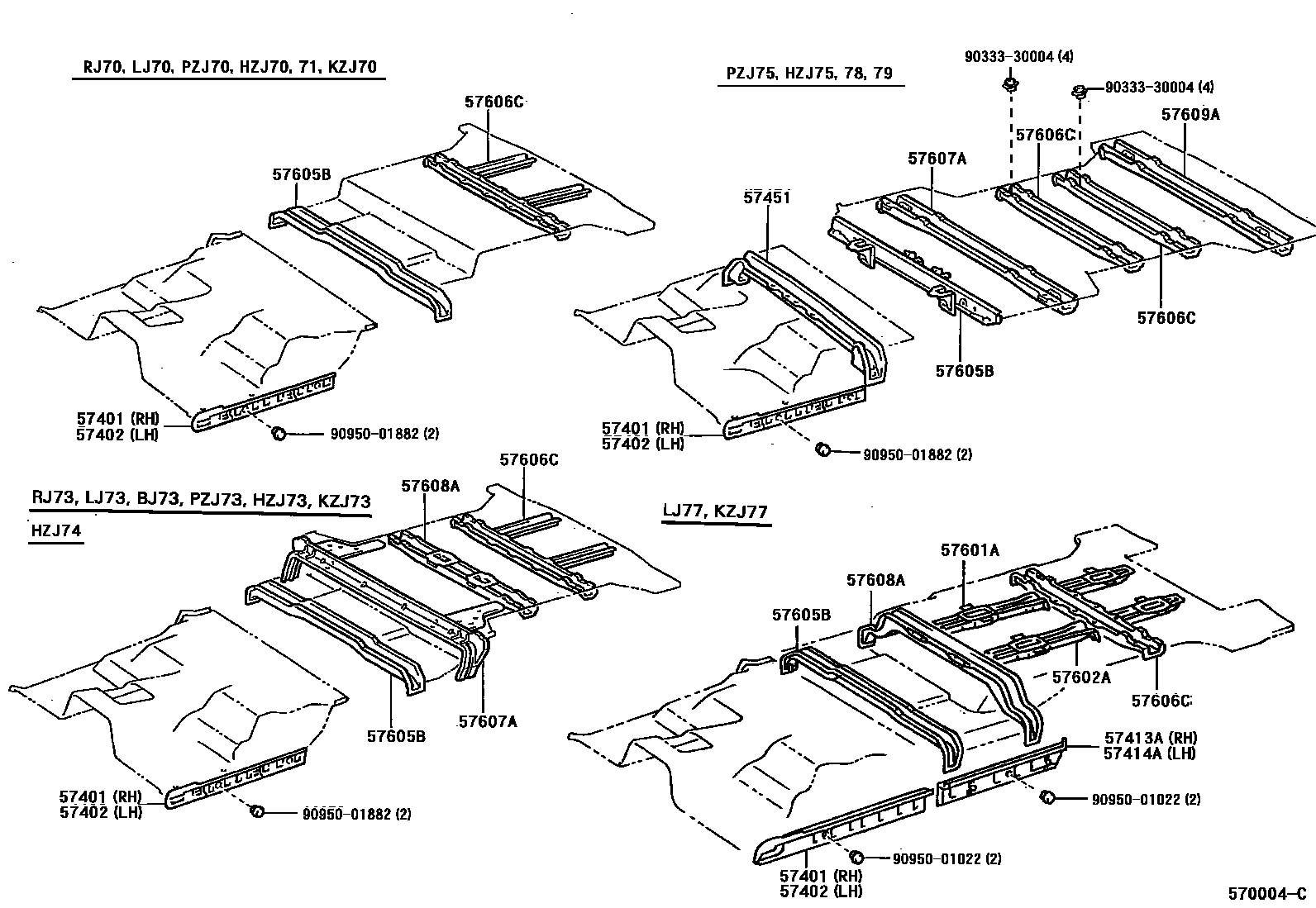 RJ70, LJ70, PZJ70, HZJ70, 71, KZJ70

57606C
57605B
57401 (RH)
57402 (LH)
90950-01882 (2)

PZJ75, HZJ75, 78, 79

90333-30004 (4)
90333-30004 (4)
57609A
57606C
57607A
57451
57606C
57605B
57401 (RH)
57402 (LH)
90950-01882 (2)

RJ73, LJ73, BJ73, PZJ73, HZJ73, KZJ73
HZJ74

57608A
57606C
57605B
57607A
57401 (RH)
57402 (LH)
90950-01882 (2)

LJ77, KZJ77

57601A
57608A
57605B
57602A
57606C
57413A (RH)
57414A (LH)
90950-01022 (2)
90950-01022 (2)
57401 (RH)
57402 (LH)

570004-C