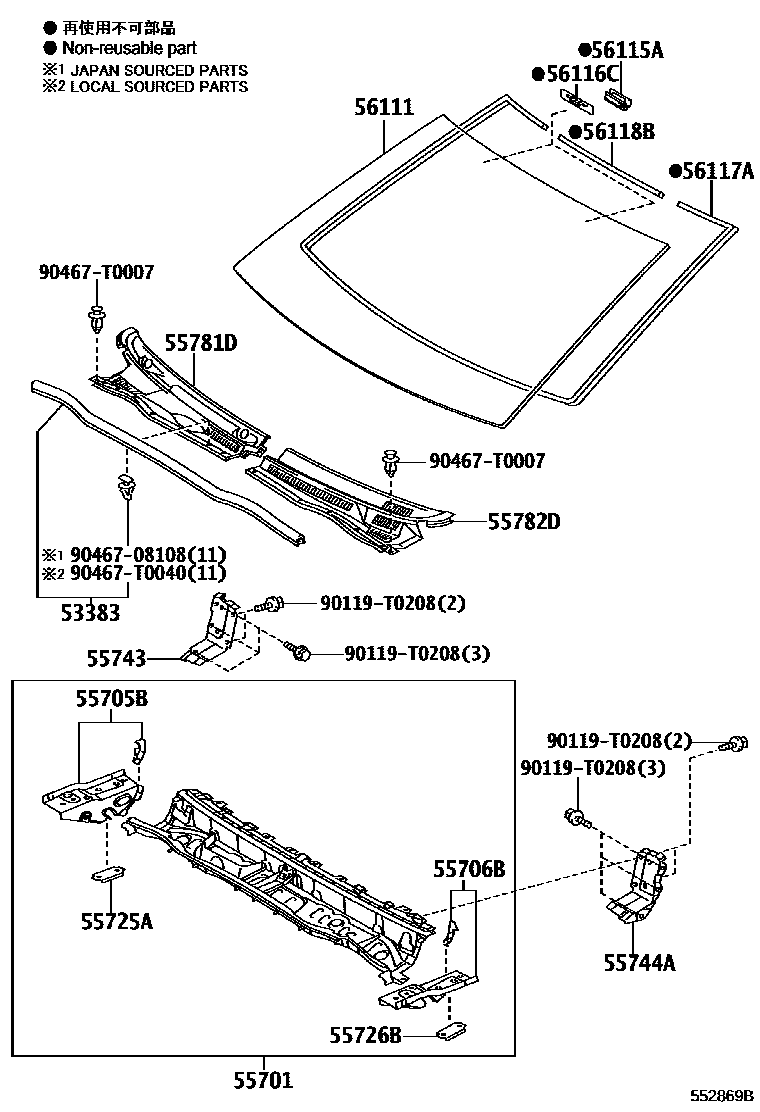 ● 再使用不可部品
● Non-reusable part
※1 JAPAN SOURCED PARTS
※2 LOCAL SOURCED PARTS

●56115A
●56116C
56111
●56118B
●56117A
90467-T0007
55781D
90467-T0007
55782D
※1 90467-08108(11)
※2 90467-T0040(11)
53383
90119-T0208(2)
55743
90119-T0208(3)
55705B
90119-T0208(2)
90119-T0208(3)
55706B
55725A
55744A
55726B
55701
552869B