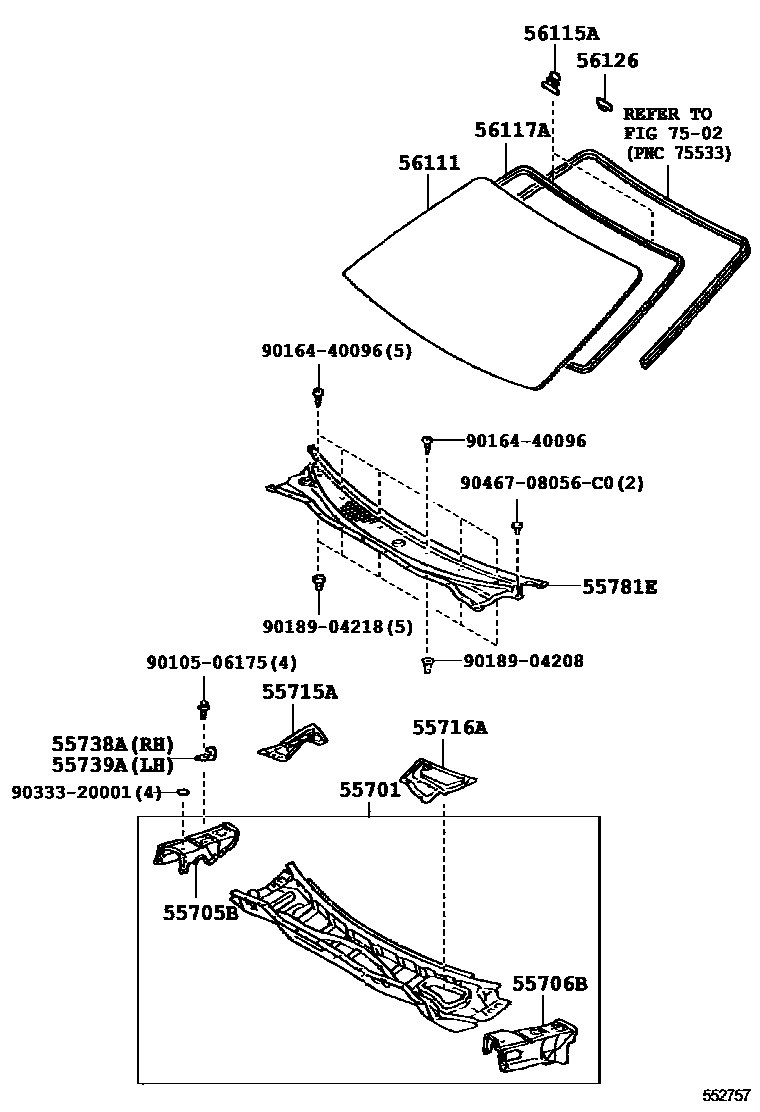 56115A
56126
REFER TO
FIG 75-02
(PNC 75533)
56117A
56111
90164-40096(5)
90164-40096
90467-08056-C0(2)
55781E
90189-04218(5)
90189-04208
90105-06175(4)
55715A
55738A(RH)
55739A(LH)
55716A
90333-20001(4)
55701
55705B
55706B
552757