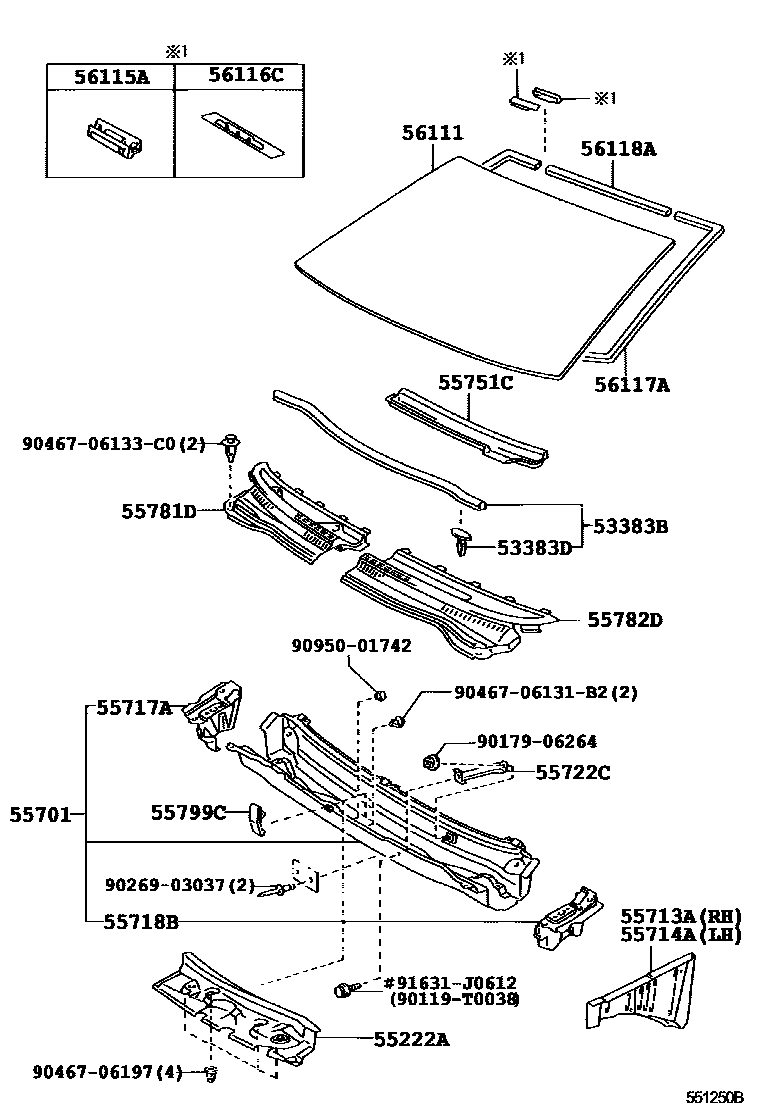 ※1

| 56115A | 56116C |
|---|---|
| | |

※1
※1
56111
56118A
56117A
55751C
90467-06133-C0(2)
55781D
53383B
53383D
55782D
90950-01742
90467-06131-B2(2)
55717A
90179-06264
55722C
55701
55799C
90269-03037(2)
55718B
55713A(RH)
55714A(LH)
#91631-J0612
(90119-T0038)
55222A
90467-06197(4)
561250B