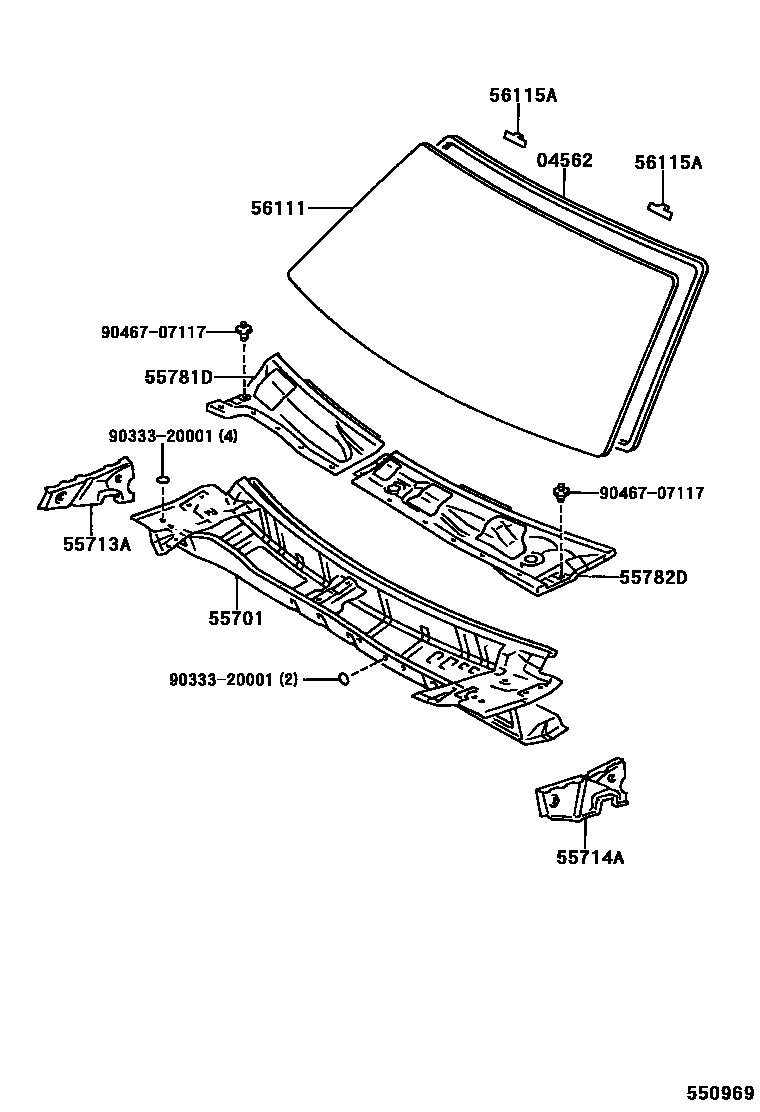 56115A
04562
56115A
56111
90467-07117
55781D
90333-20001 (4)
90467-07117
55713A
55782D
55701
90333-20001 (2)
55714A
550969