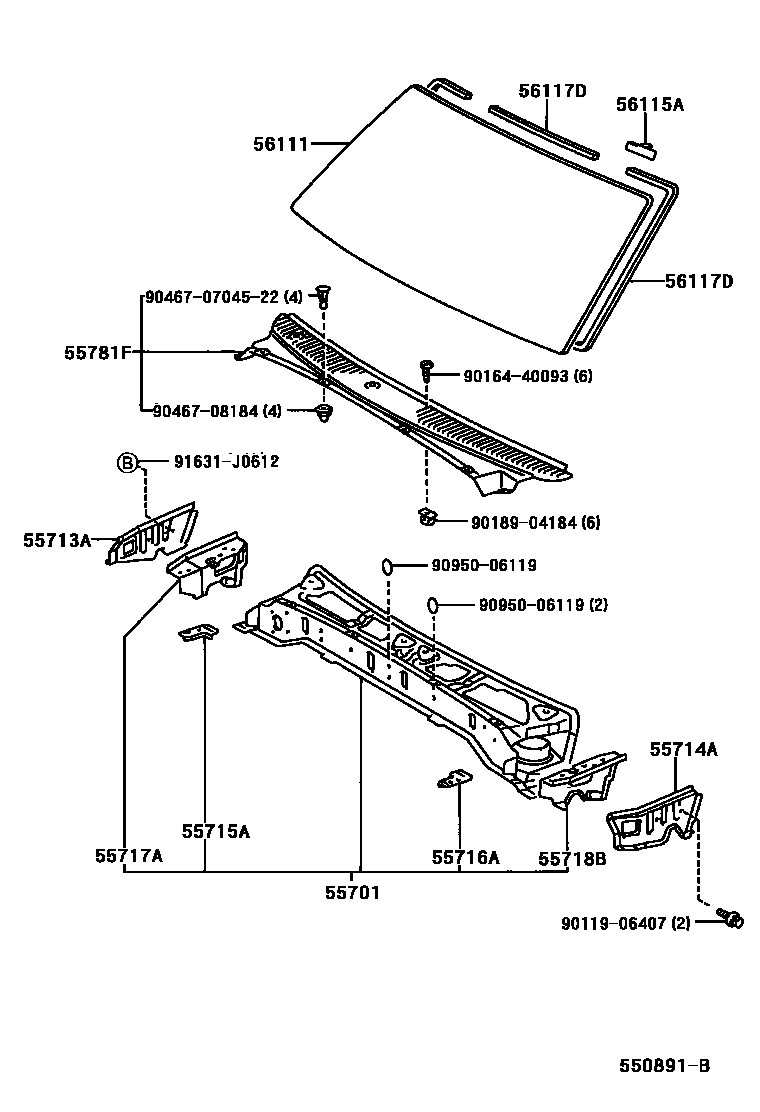 56117D
56115A
56111
56117D
90467-07045-22 (4)
55781F
90164-40093 (6)
90467-08184 (4)
B 91631-J0612
90189-04184 (6)
55713A
90950-06119
90950-06119 (2)
55714A
55715A
55717A
55716A
55718B
55701
90119-06407 (2)
550891-B