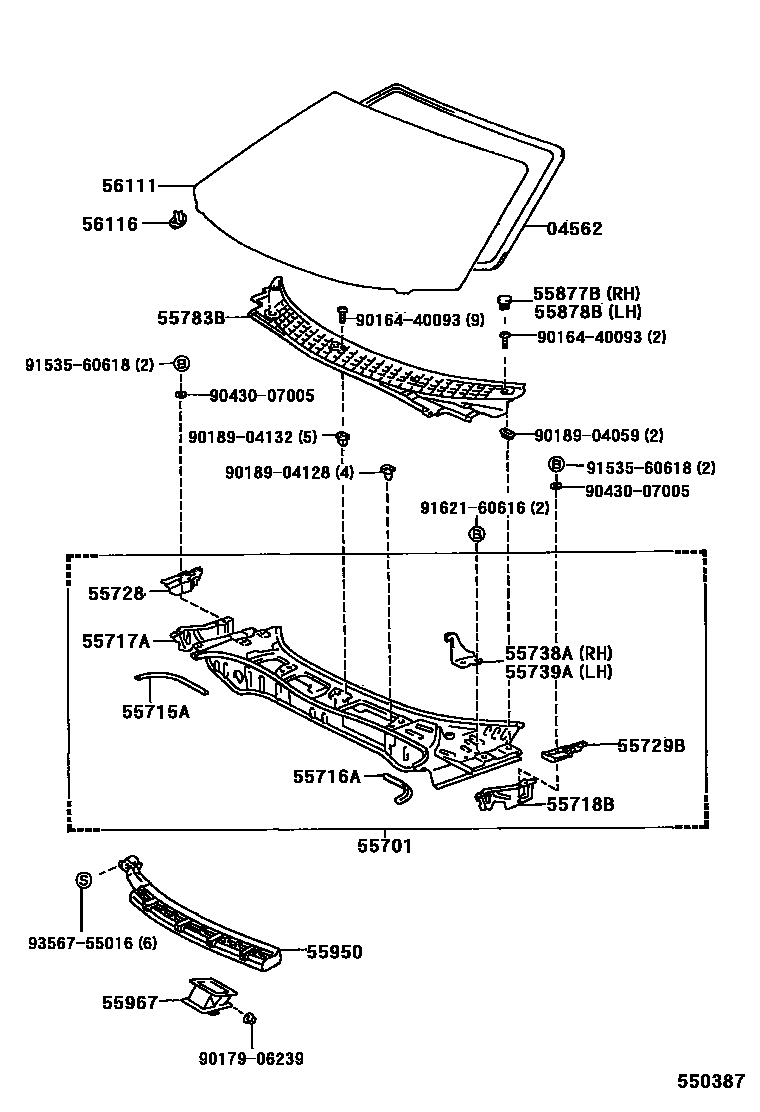 56111
56116
04562
55783B
90164-40093 (9)
55877B (RH)
55878B (LH)
90164-40093 (2)
91535-60618 (2)
B
90430-07005
90189-04132 (5)
90189-04059 (2)
90189-04128 (4)
B
91535-60618 (2)
90430-07005
91621-60616 (2)
B
55728
55717A
55738A (RH)
55739A (LH)
55715A
55729B
55716A
55718B
55701
S
93567-55016 (6)
55950
55967
90179-06239
550387