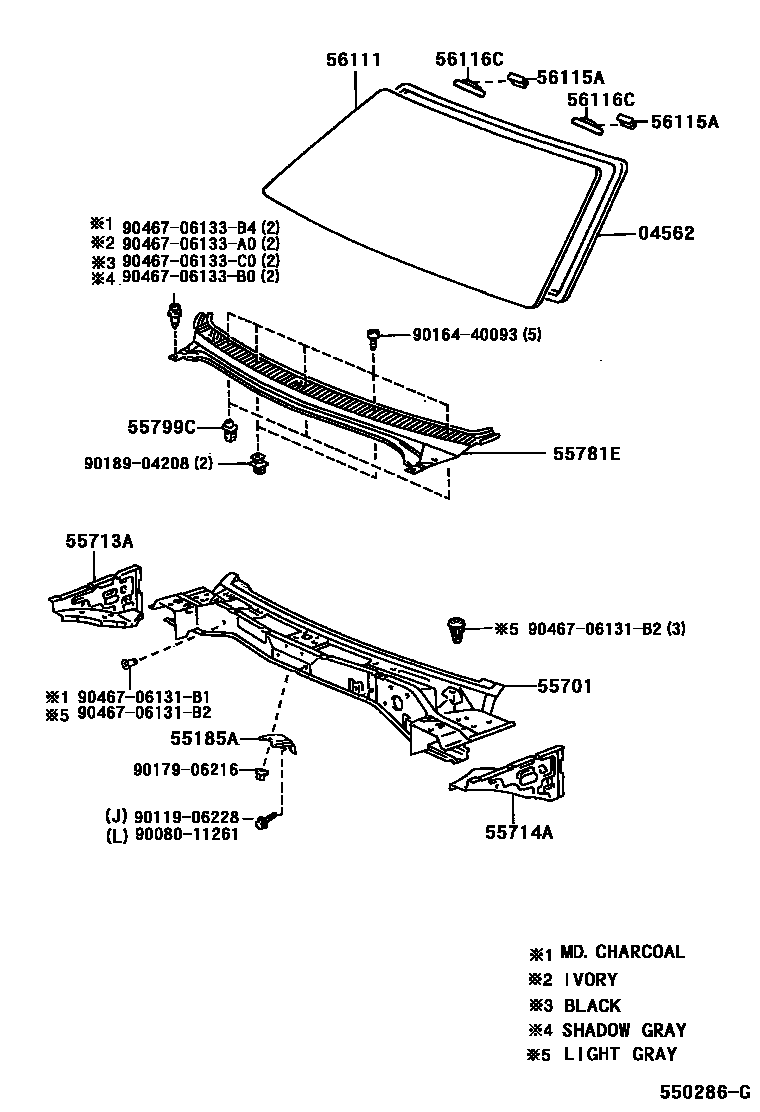 56111
56116C
56115A
56116C
56115A
04562
※1 90467-06133-B4 (2)
※2 90467-06133-A0 (2)
※3 90467-06133-C0 (2)
※4 90467-06133-B0 (2)
90164-40093 (5)
55799C
90189-04208 (2)
55781E
55713A
※5 90467-06131-B2 (3)
※1 90467-06131-B1
※5 90467-06131-B2
55701
55185A
90179-06216
(J) 90119-06228
(L) 90080-11261
55714A
※1 MD. CHARCOAL
※2 IVORY
※3 BLACK
※4 SHADOW GRAY
※5 LIGHT GRAY
550286-G