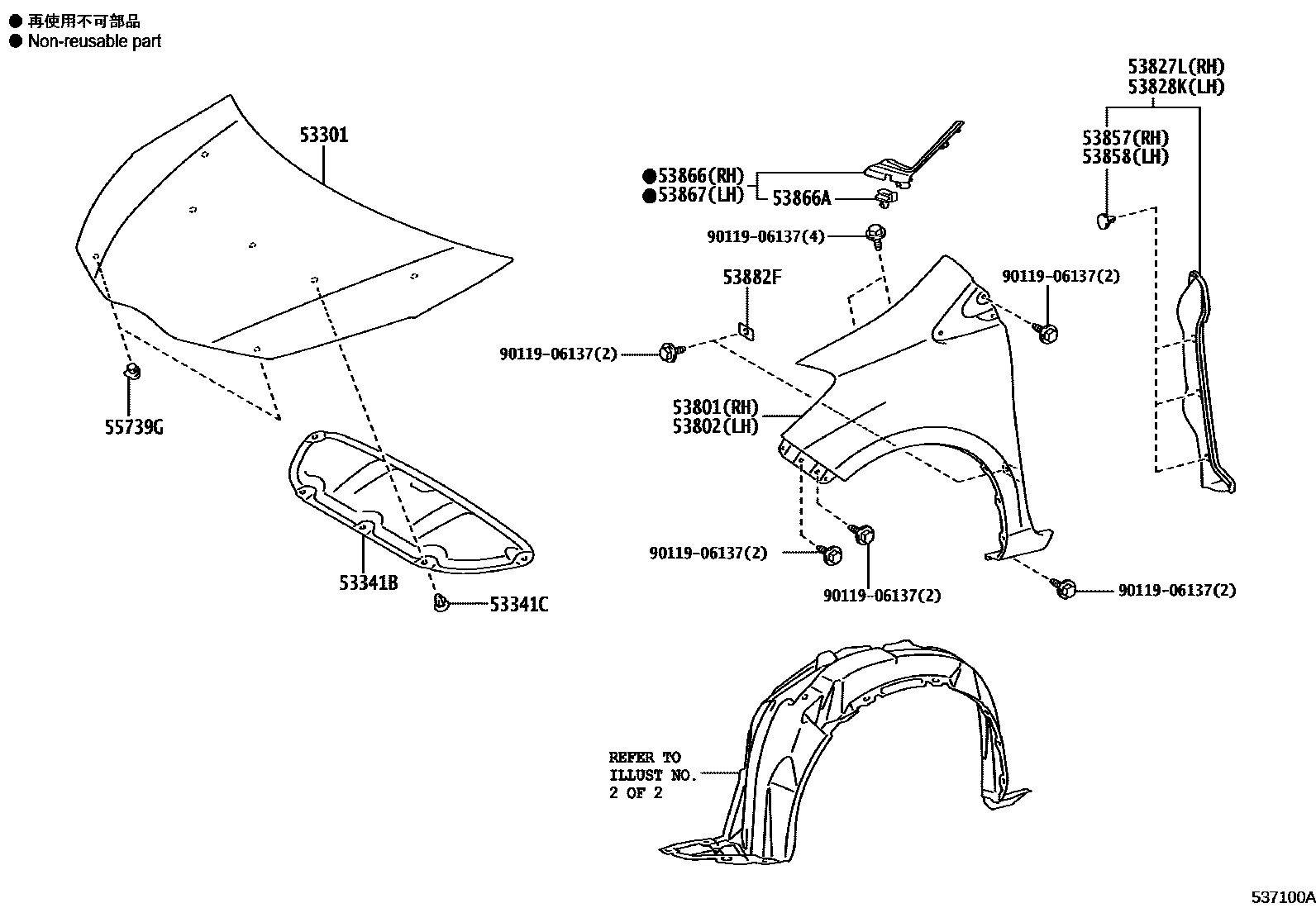 ● 再使用不可部品
● Non-reusable part

53301

55739G

53341B

53341C

●53866(RH)
●53867(LH)

53866A

90119-06137(4)

53882F

90119-06137(2)

53801(RH)
53802(LH)

90119-06137(2)

90119-06137(2)

90119-06137(2)

90119-06137(2)

53827L(RH)
53828K(LH)

53857(RH)
53858(LH)

REFER TO
ILLUST NO.
2 OF 2

537100A