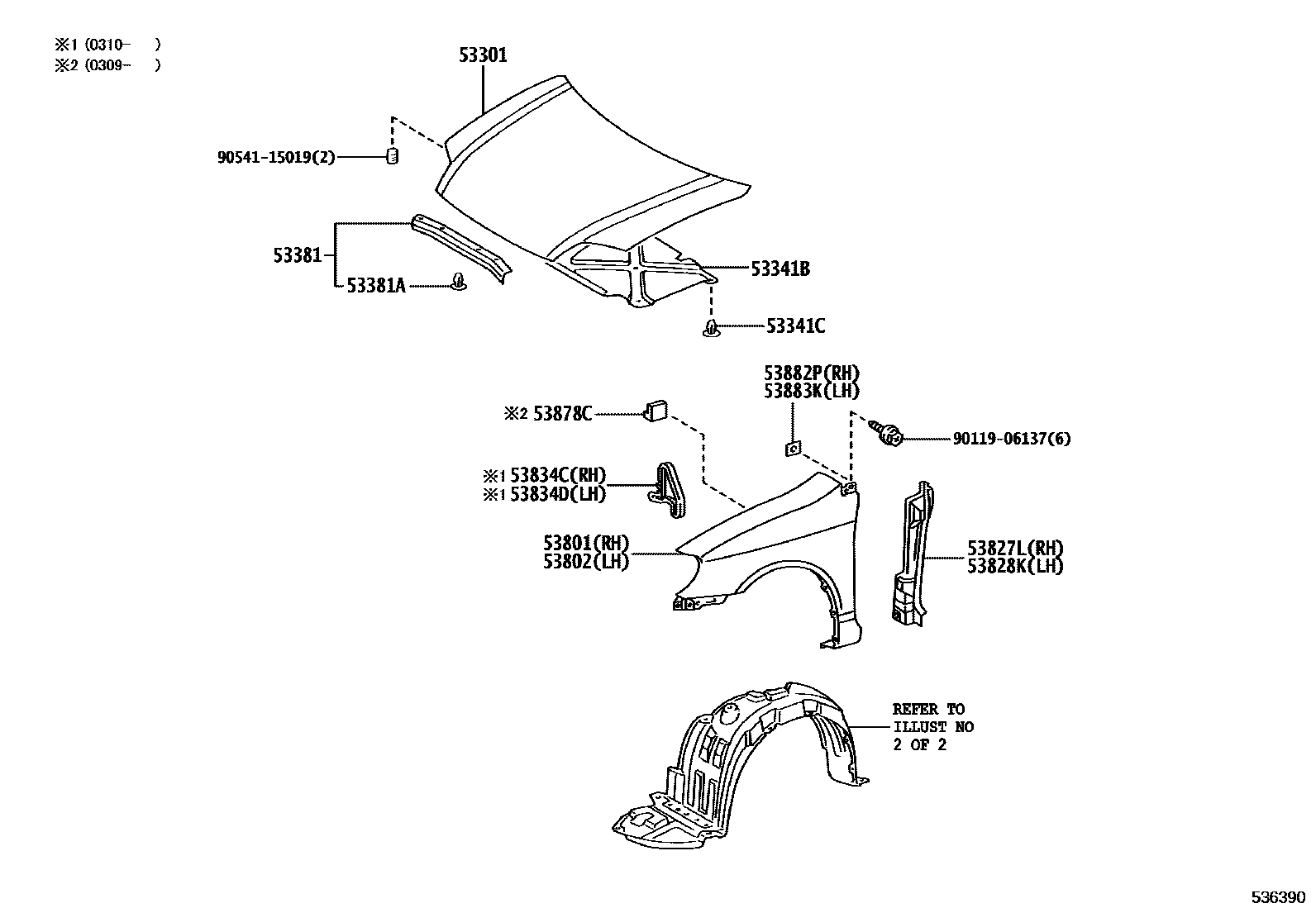 ※1 (0310- )
※2 (0309- )

53301

90541-15019(2)

53381

53381A

53341B

53341C

53882P(RH)
53883K(LH)

※2 53878C

90119-06137(6)

※1 53834C(RH)
※1 53834D(LH)

53801(RH)
53802(LH)

53827L(RH)
53828K(LH)

REFER TO
ILLUST NO
2 OF 2

536390