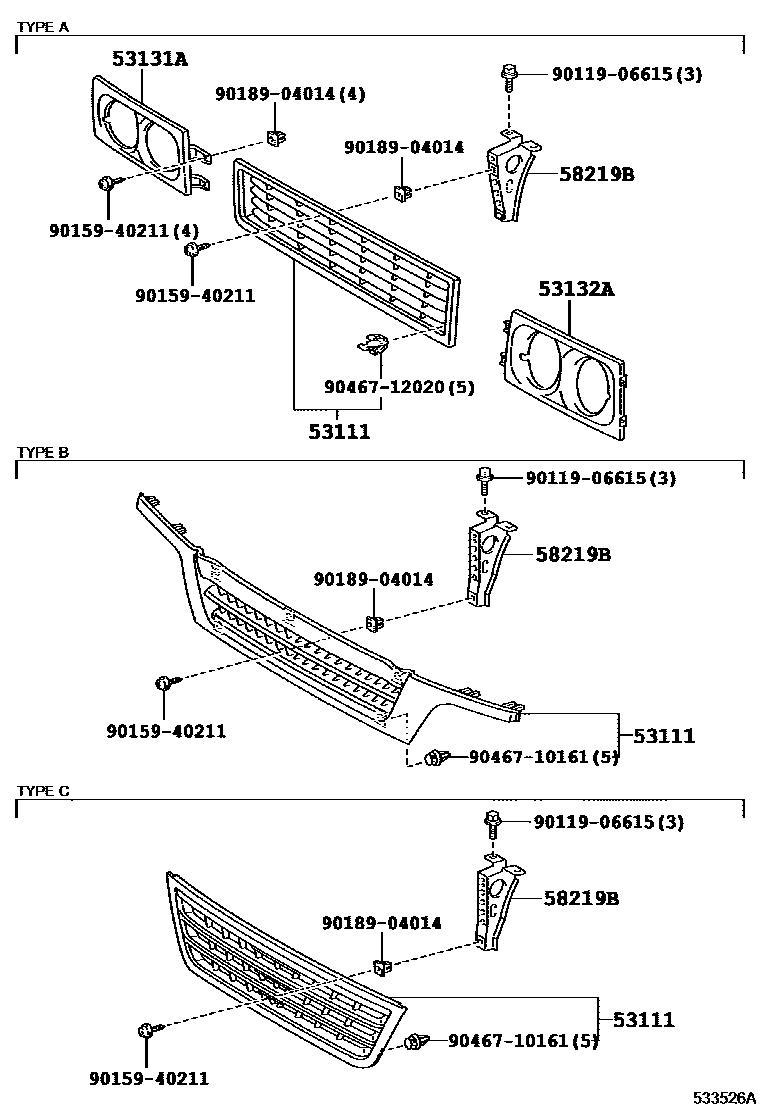 TYPE A

53131A

90189-04014 (4)

90119-06615 (3)

90189-04014

58219B

90159-40211 (4)

90159-40211

53132A

90467-12020 (5)

53111

TYPE B

90119-06615 (3)

58219B

90189-04014

90159-40211

53111

90467-10161 (5)

TYPE C

90119-06615 (3)

58219B

90189-04014

53111

90467-10161 (5)

90159-40211

533526A