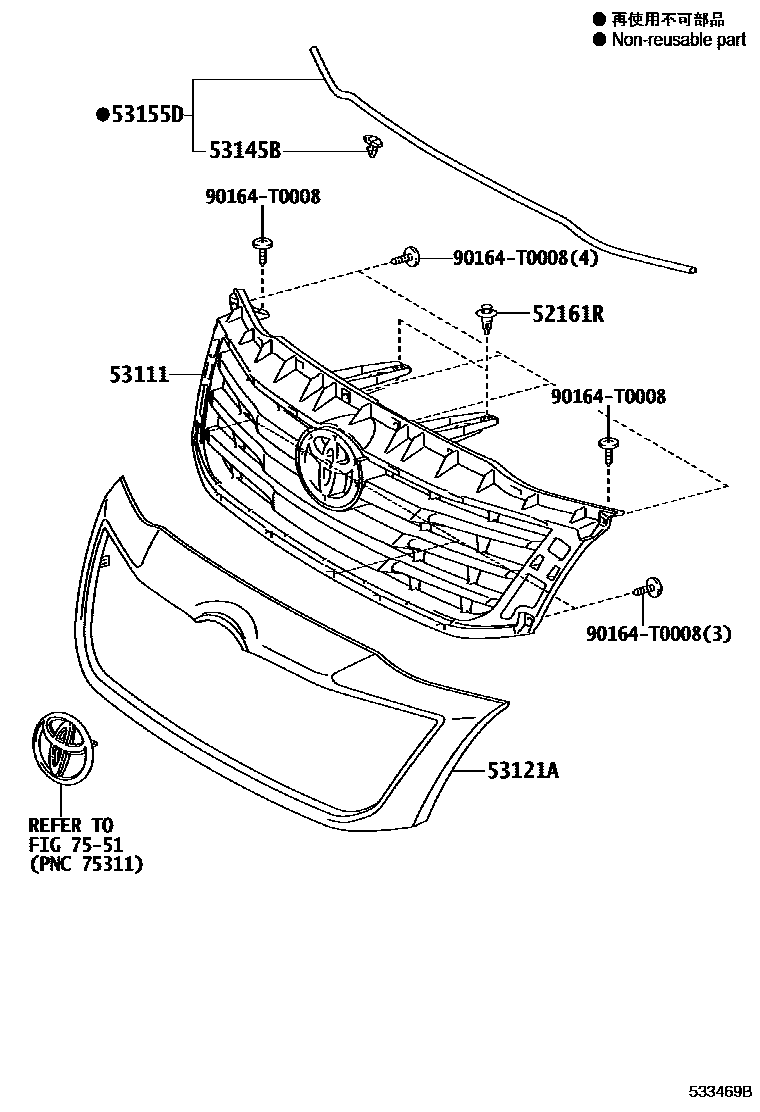 ● 再使用不可部品
● Non-reusable part

●53155D

53145B

90164-T0008

90164-T0008(4)

52161R

53111

90164-T0008

90164-T0008(3)

53121A

REFER TO
FIG 75-51
(PNC 75311)

533469B