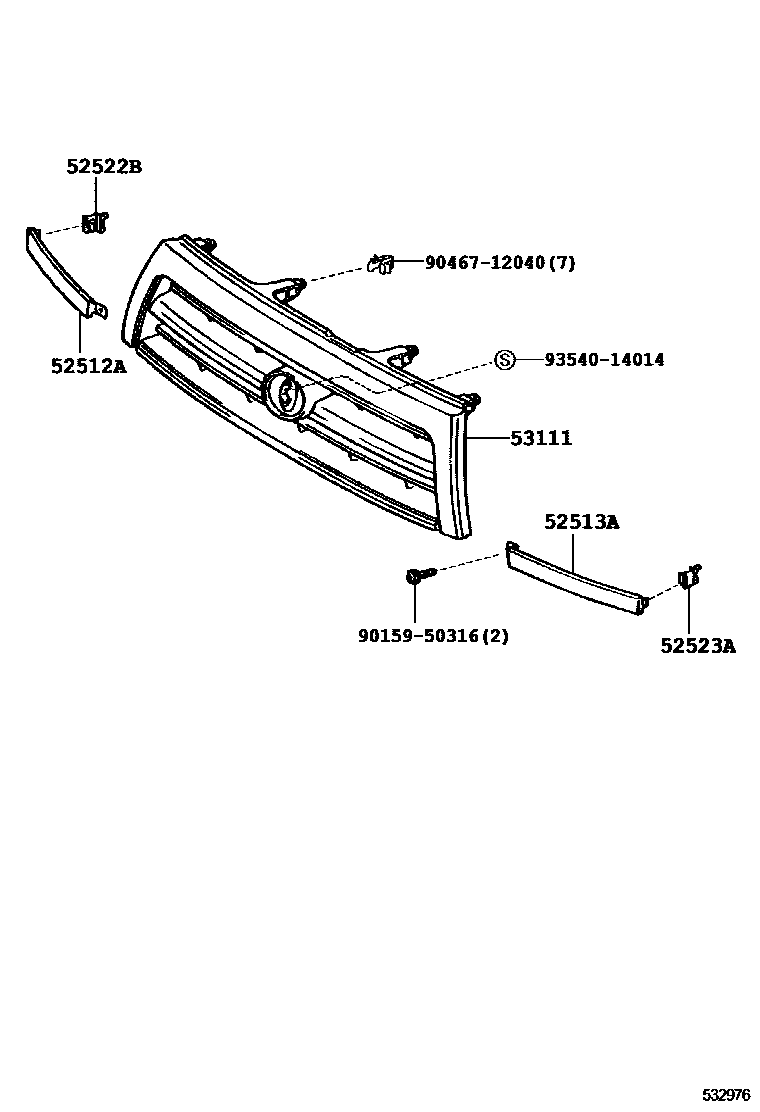 52522B

90467-12040(7)

52512A

Ⓢ 93540-14014

53111

52513A

90159-50316(2)

52523A

532976