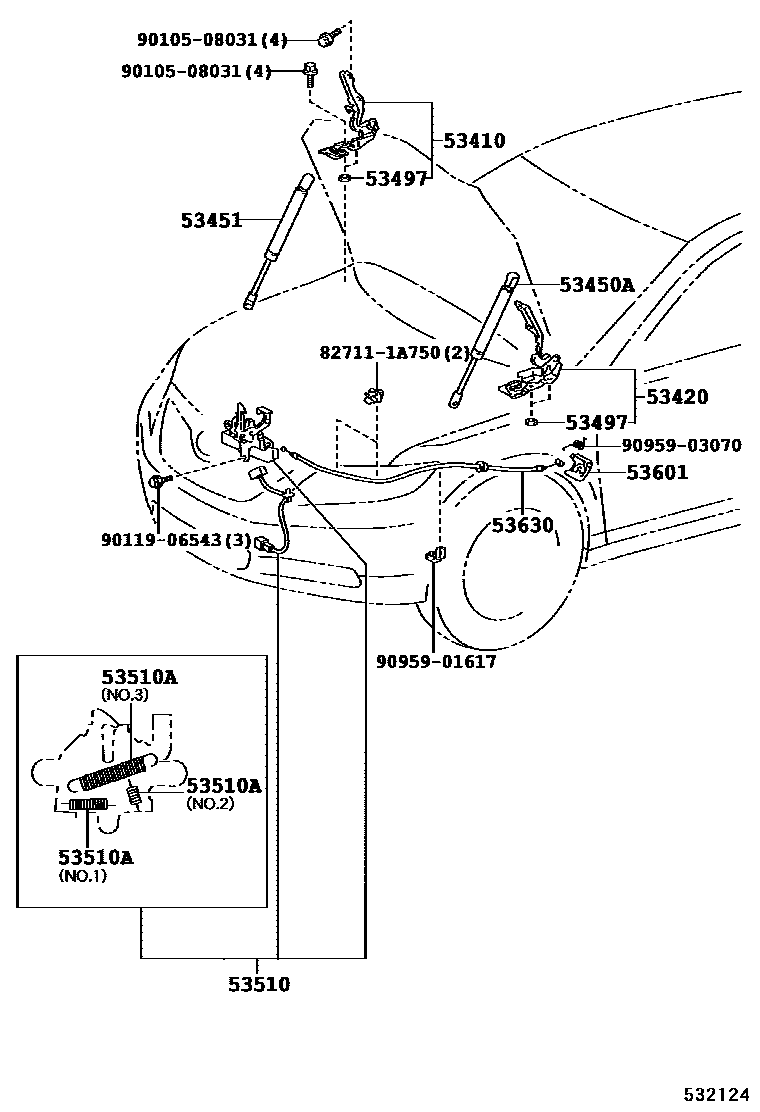 90105-08031(4)
90105-08031(4)
53410
53497
53451
53450A
82711-1A750(2)
53420
53497
90959-03070
53601
53630
90119-06543(3)
90959-01617
53510A
(NO.3)
53510A
(NO.2)
53510A
(NO.1)
53510
532124