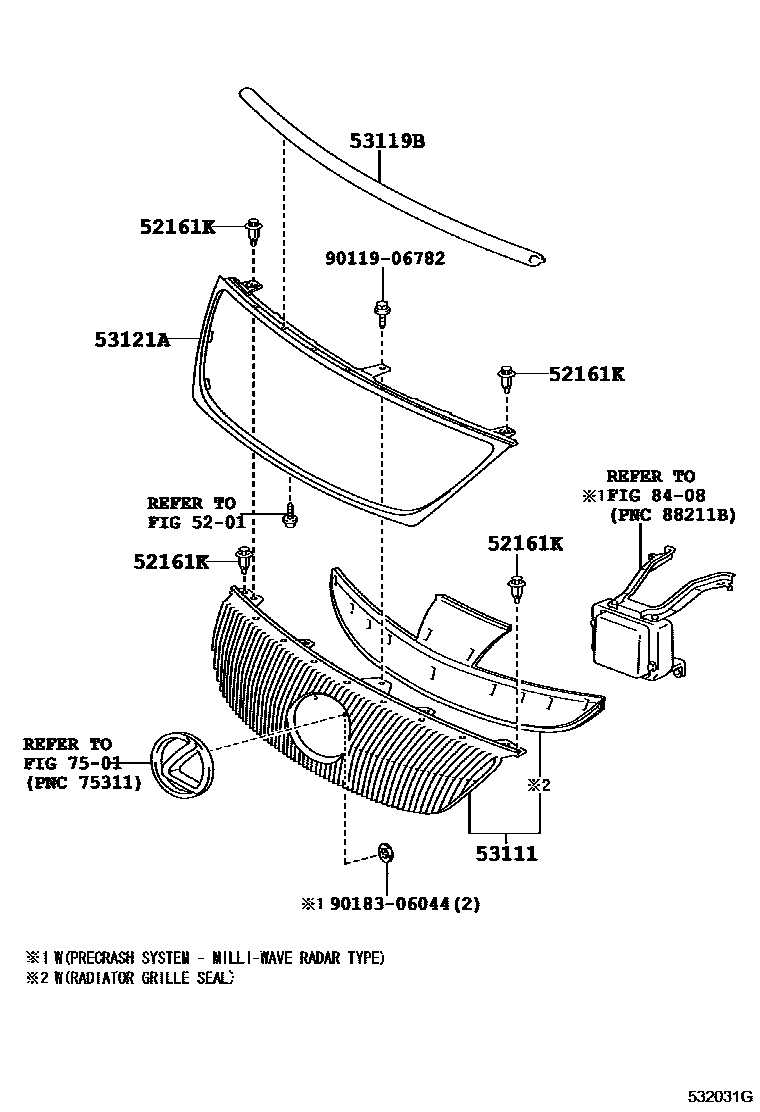 53119B

52161K

90119-06782

53121A

52161K

REFER TO
※1FIG 84-08
(PNC 88211B)

REFER TO
FIG 52-01

52161K

52161K

REFER TO
FIG 75-01
(PNC 75311)

※2

53111

※1 90183-06044(2)

※1 W(PRECRASH SYSTEM - MILLI-WAVE RADAR TYPE)
※2 W(RADIATOR GRILLE SEAL)

532031G