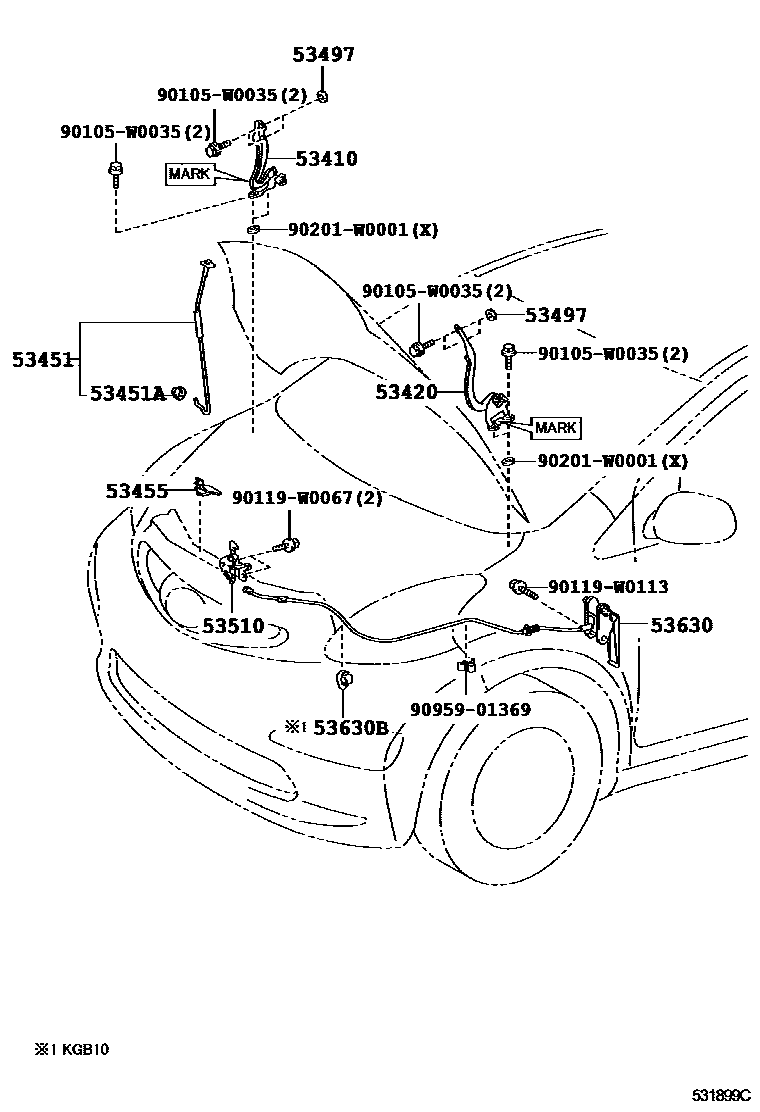 53497
90105-W0035(2)
90105-W0035(2)
53410
MARK
90201-W0001(X)
90105-W0035(2)
53497
90105-W0035(2)
53451
53451A
53420
MARK
90201-W0001(X)
53455
90119-W0067(2)
90119-W0113
53510
53630
※1 53630B
90959-01369
※1 KGB10
531899C