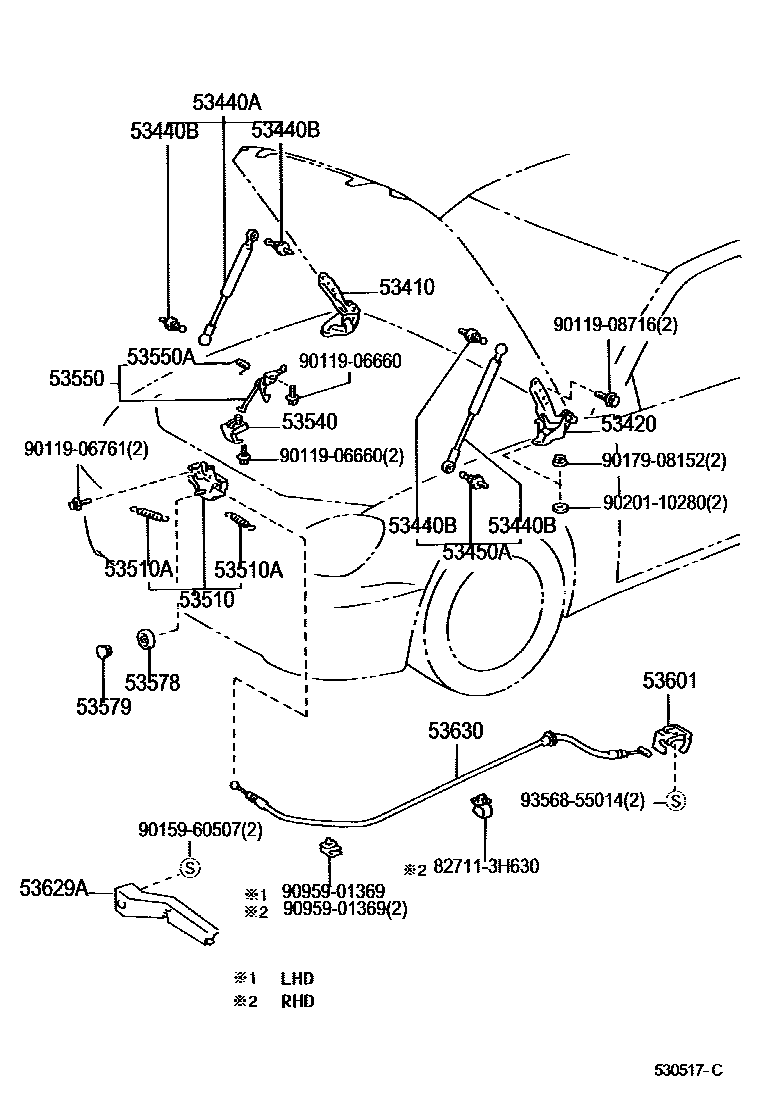 53440A
53440B
53440B
53410
90119-08716(2)
53550A
90119-06660
53550
53540
53420
90119-06761(2)
90119-06660(2)
90179-08152(2)
90201-10280(2)
53440B
53440B
53450A
53510A
53510A
53510
53578
53579
53601
53630
93568-55014(2)
S
90159-60507(2)
S
※2 82711-3H630
53629A
※1 90959-01369
※2 90959-01369(2)
※1 LHD
※2 RHD
530517-C