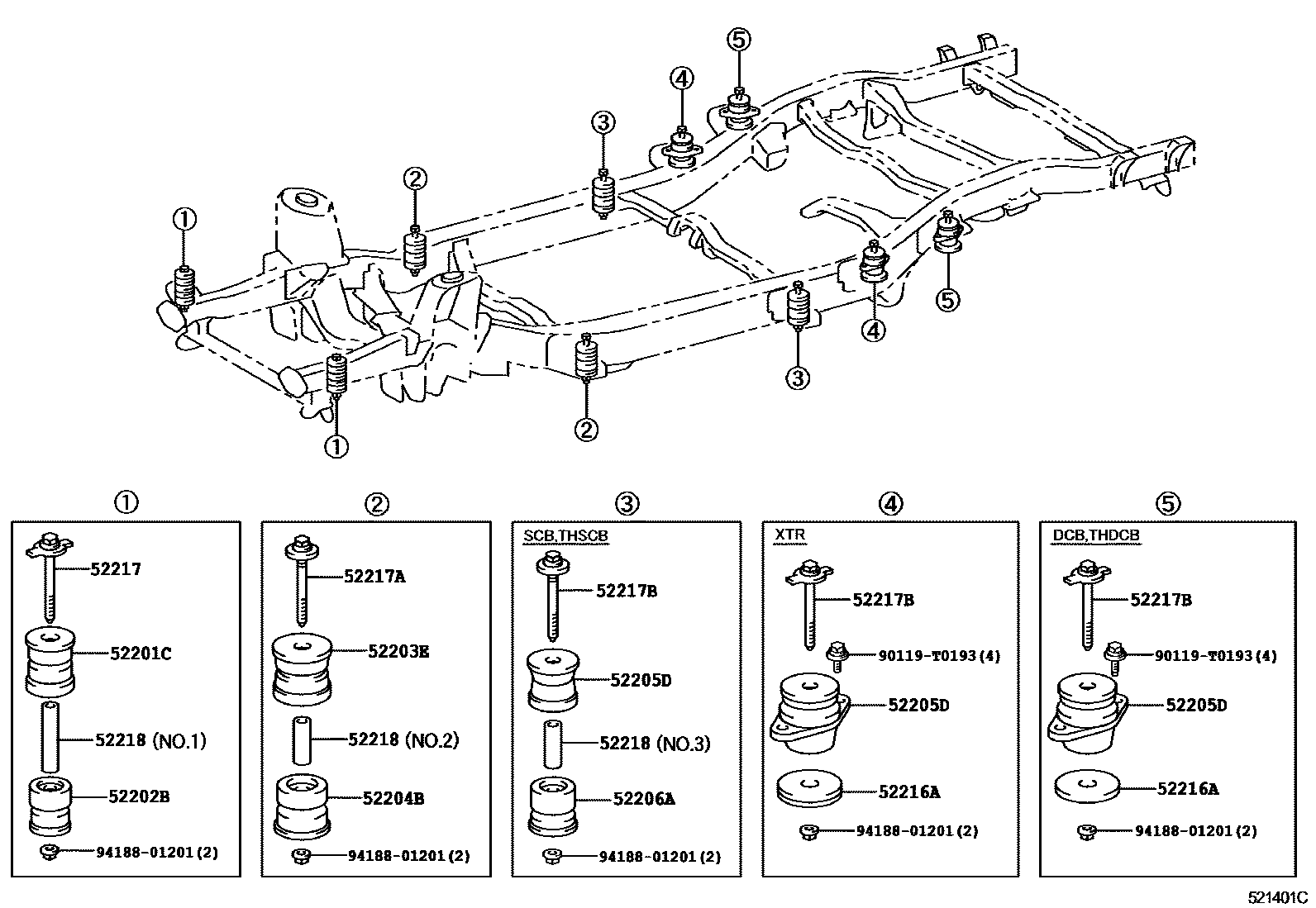 ⑤
④
③
②
①
⑤
④
③
②
①

①
52217
52201C
52218 (NO.1)
52202B
94188-01201(2)

②
52217A
52203E
52218 (NO.2)
52204B
94188-01201(2)

③
SCB,THSCB
52217B
52205D
52218 (NO.3)
52206A
94188-01201(2)

④
XTR
52217B
90119-T0193(4)
52205D
52216A
94188-01201(2)

⑤
DCB,THDCB
52217B
90119-T0193(4)
52205D
52216A
94188-01201(2)

521401C