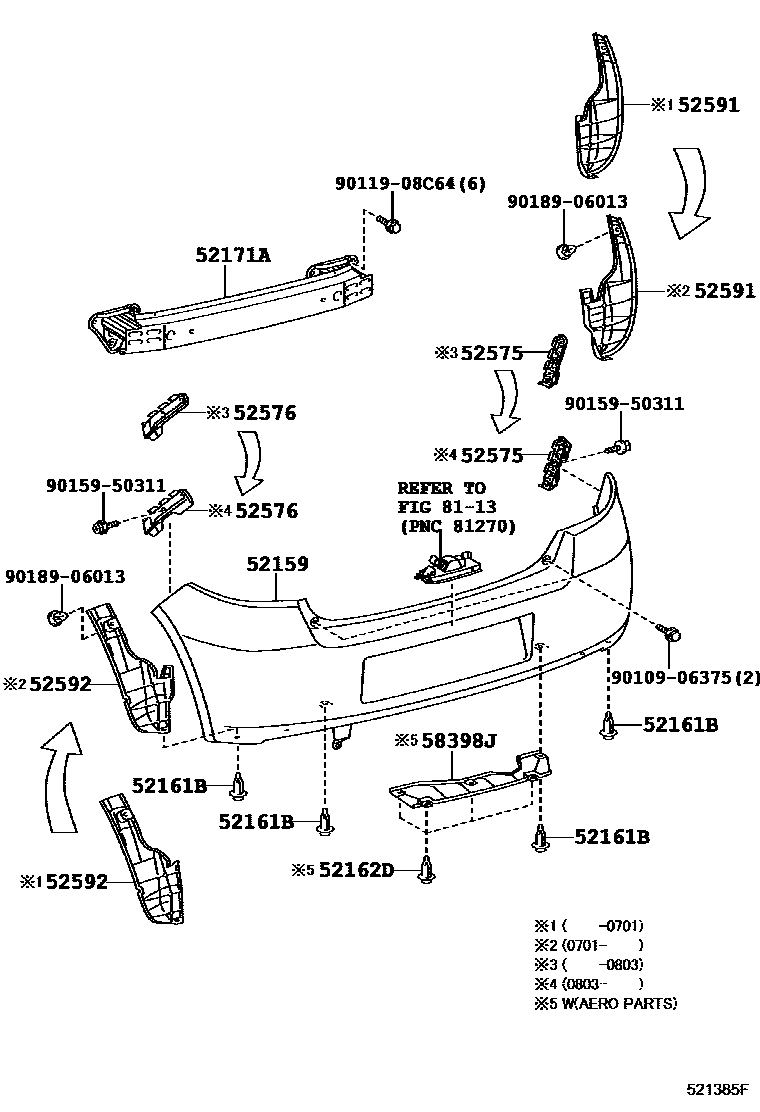 ※1 52591

90119-08C64 (6)

90189-06013

52171A

※2 52591

※3 52575

※3 52576

90159-50311

※4 52575

90159-50311

※4 52576

REFER TO
FIG 81-13
(PNC 81270)

90189-06013

52159

※2 52592

90109-06375 (2)

52161B

※5 58398J

52161B

52161B

52161B

※5 52162D

※1 52592

※1 ( -0701)
※2 (0701- )
※3 ( -0803)
※4 (0803- )
※5 W(AERO PARTS)

521385F