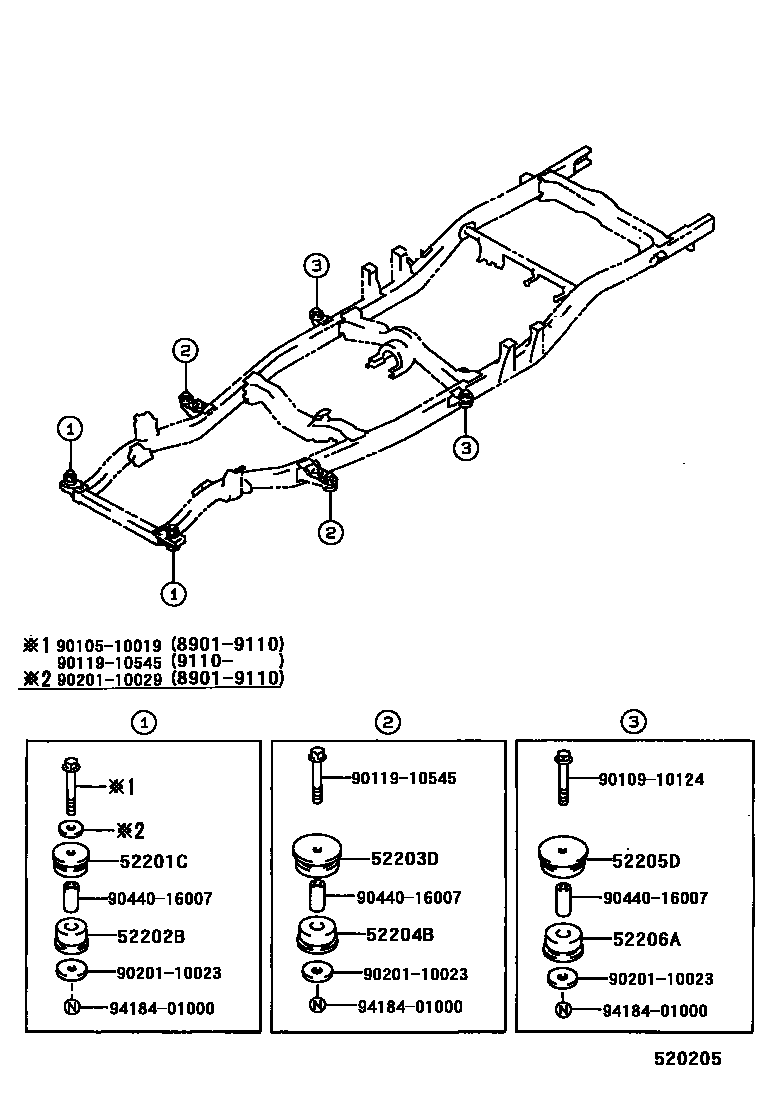 3
2
1
3
2
1

※1 90105-10019 (8901-9110)
90119-10545 (9110- )
※2 90201-10029 (8901-9110)

1
※1
※2
52201C
90440-16007
52202B
90201-10023
N 94184-01000

2
90119-10545
52203D
90440-16007
52204B
90201-10023
N 94184-01000

3
90109-10124
52205D
90440-16007
52206A
90201-10023
N 94184-01000

520205