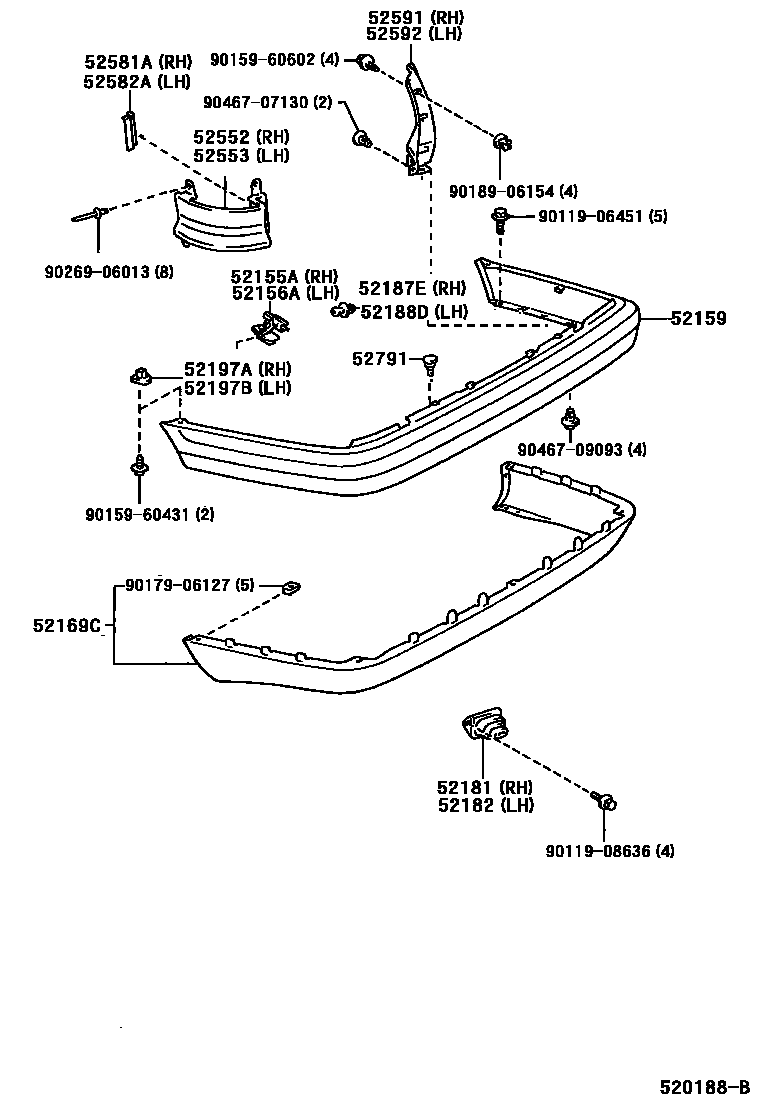 52591 (RH)
52592 (LH)
90159-60602 (4)
52581A (RH)
52582A (LH)
90467-07130 (2)
52552 (RH)
52553 (LH)
90189-06154 (4)
90119-06451 (5)
90269-06013 (8)
52155A (RH)
52156A (LH)
52187E (RH)
52188D (LH)
52159
52791
52197A (RH)
52197B (LH)
90467-09093 (4)
90159-60431 (2)
90179-06127 (5)
52169C
52181 (RH)
52182 (LH)
90119-08636 (4)
520188-B