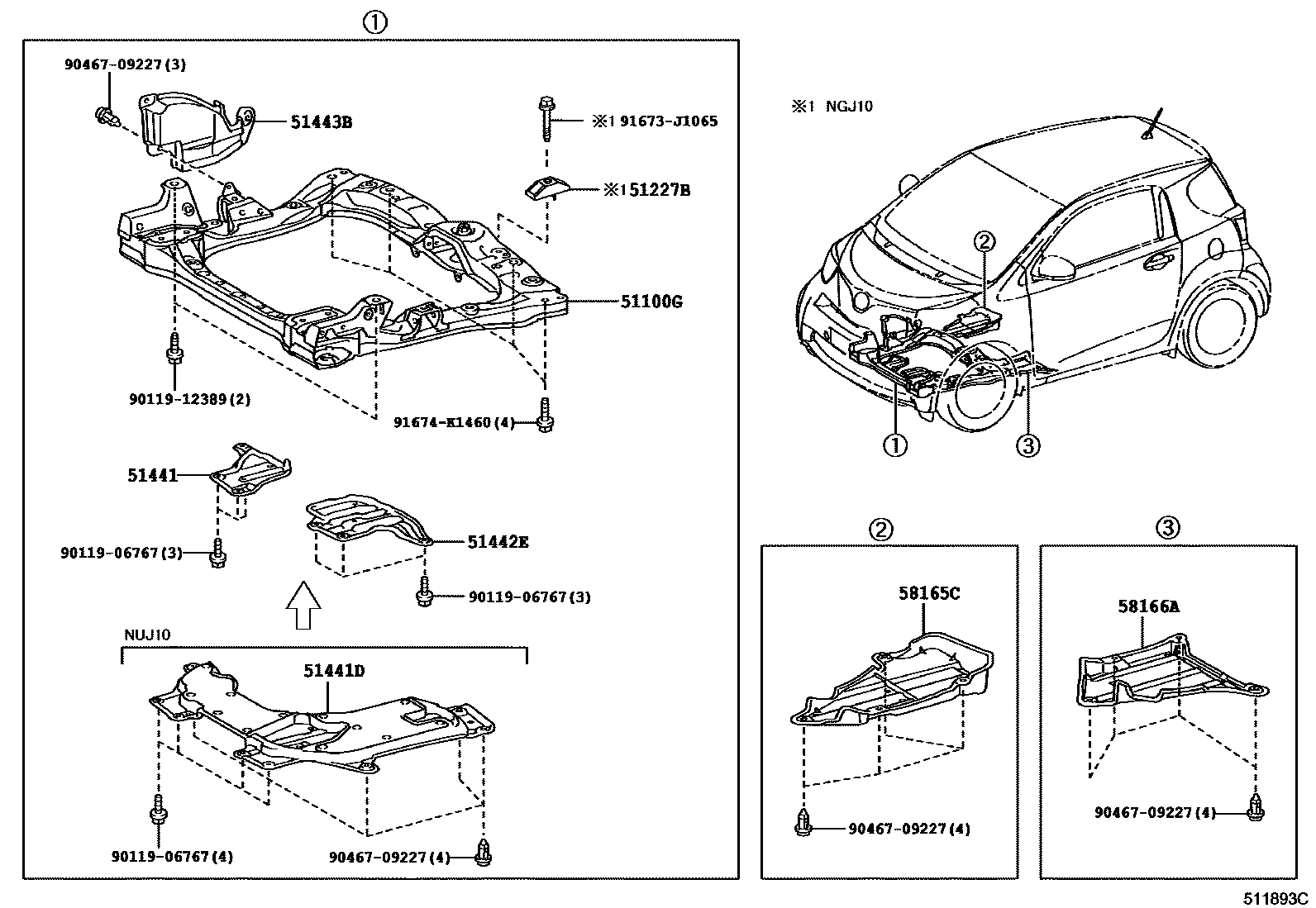 ①

90467-09227(3)

51443B

※1 91673-J1065

※1 51227B

51100G

90119-12389(2)

91674-K1460(4)

51441

90119-06767(3)

51442E

90119-06767(3)

NUJ10

51441D

90119-06767(4)

90467-09227(4)

※1 NGJ10

②

①

③

②

58165C

90467-09227(4)

③

58166A

90467-09227(4)

511893C