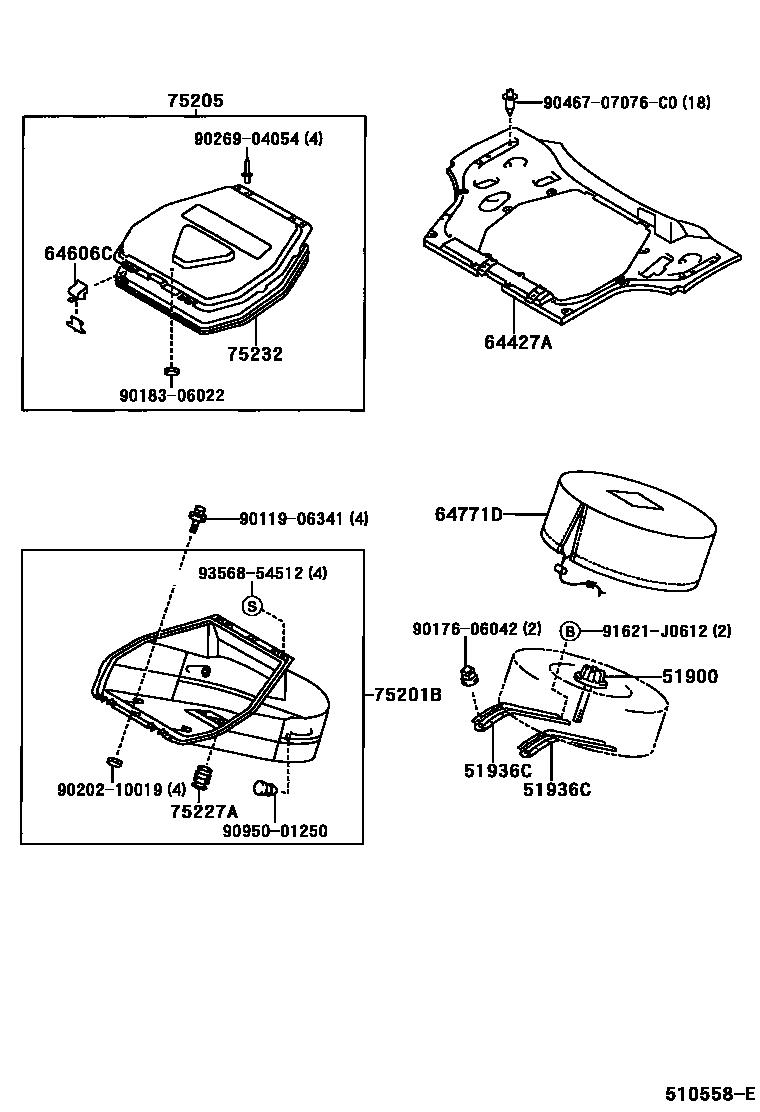 75205
90269-04054 (4)
64606C
75232
90183-06022
90467-07076-C0 (18)
64427A
90119-06341 (4)
93568-54512 (4)
S
75201B
90202-10019 (4)
75227A
90950-01250
64771D
90176-06042 (2)
B
91621-J0612 (2)
51900
51936C
51936C
510558-E