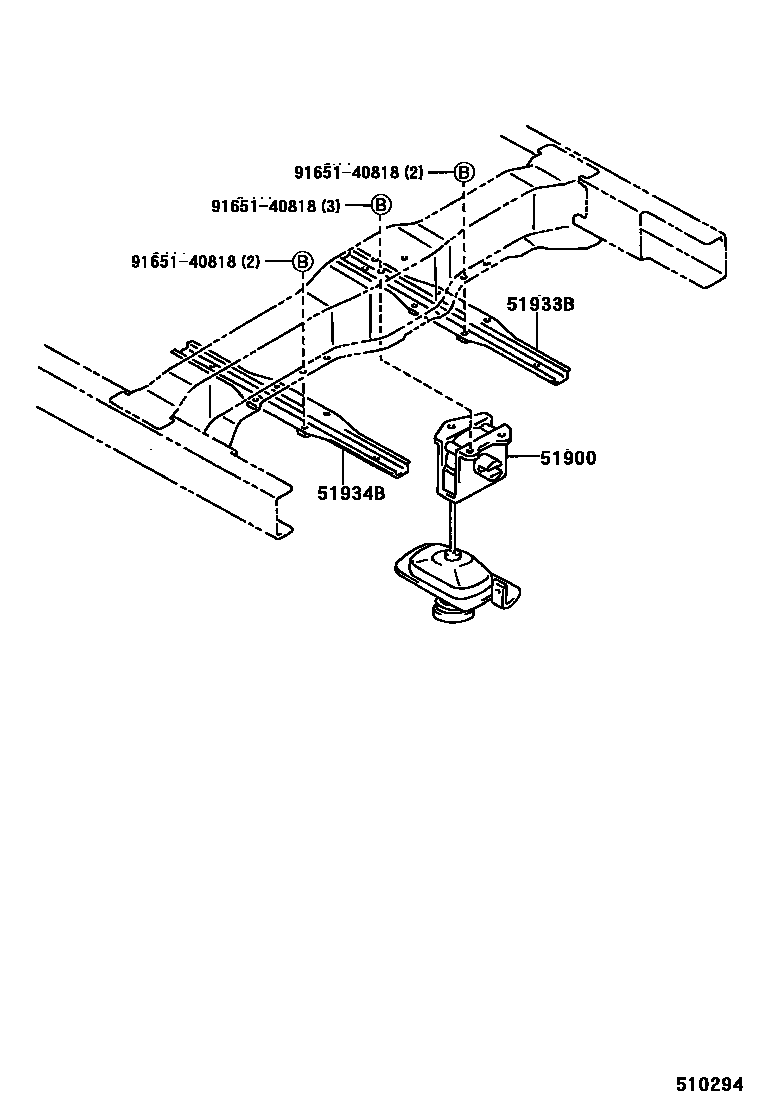 91651-40818 (2) B

91651-40818 (3) B

91651-40818 (2) B

51933B

51900

51934B

510294