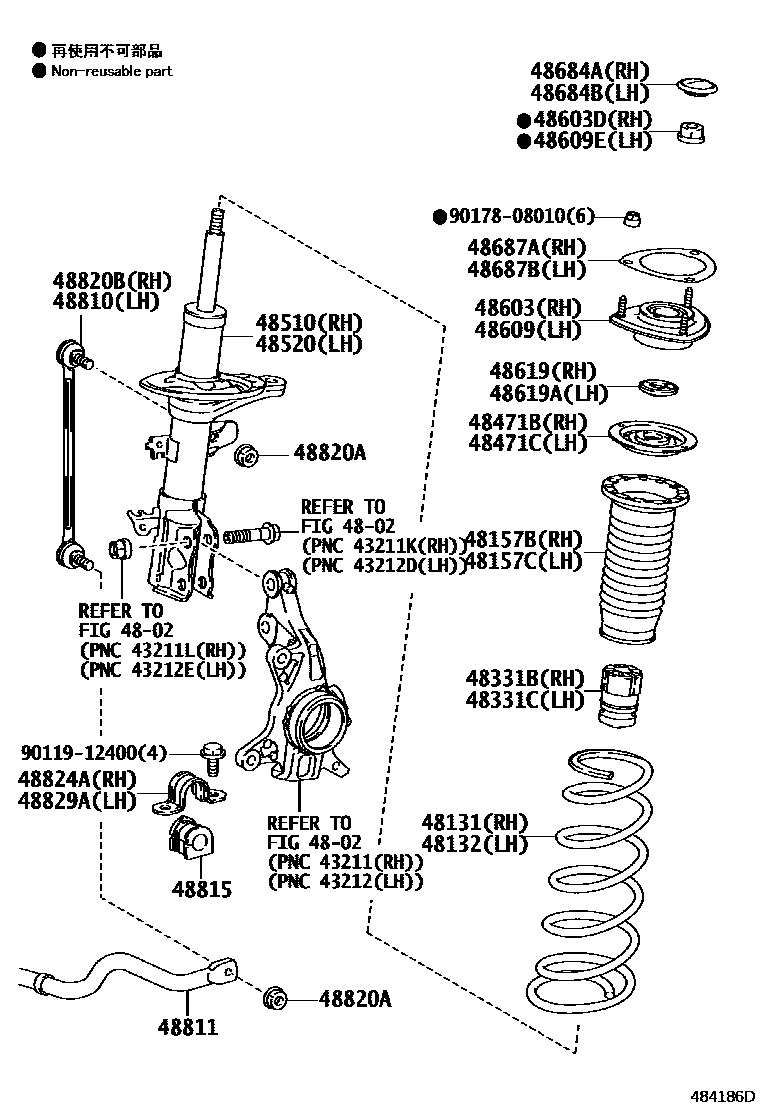 ● 再使用不可部品
● Non-reusable part

48684A(RH)
48684B(LH)
●48603D(RH)
●48609E(LH)

●90178-08010(6)

48687A(RH)
48687B(LH)

48603(RH)
48609(LH)

48619(RH)
48619A(LH)

48471B(RH)
48471C(LH)

48157B(RH)
48157C(LH)

48331B(RH)
48331C(LH)

48131(RH)
48132(LH)

48820B(RH)
48810(LH)

48510(RH)
48520(LH)

48820A

REFER TO
FIG 48-02
(PNC 43211K(RH))
(PNC 43212D(LH))

REFER TO
FIG 48-02
(PNC 43211L(RH))
(PNC 43212E(LH))

90119-12400(4)

48824A(RH)
48829A(LH)

48815

REFER TO
FIG 48-02
(PNC 43211(RH))
(PNC 43212(LH))

48811

48820A

484186D