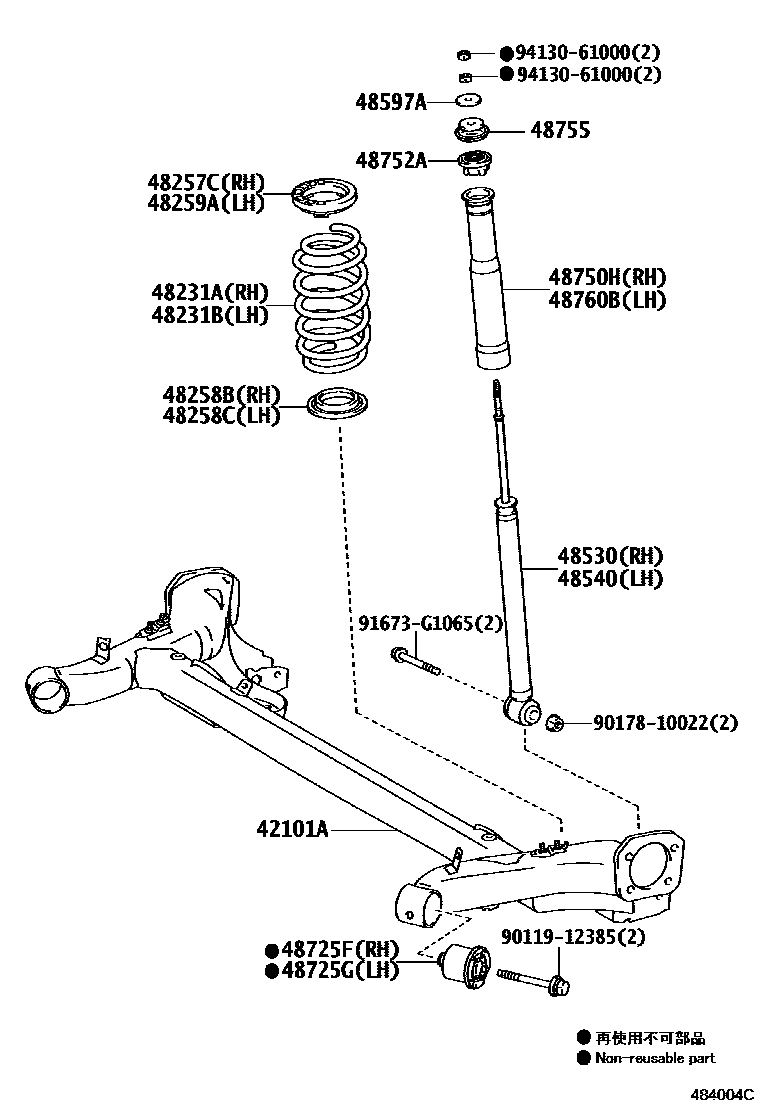 ●94130-61000(2)
●94130-61000(2)
48597A
48755
48752A
48257C(RH)
48259A(LH)
48231A(RH)
48231B(LH)
48750H(RH)
48760B(LH)
48258B(RH)
48258C(LH)
48530(RH)
48540(LH)
91673-G1065(2)
90178-10022(2)
42101A
●48725F(RH)
●48725G(LH)
90119-12385(2)
● 再使用不可部品
● Non-reusable part
484004C