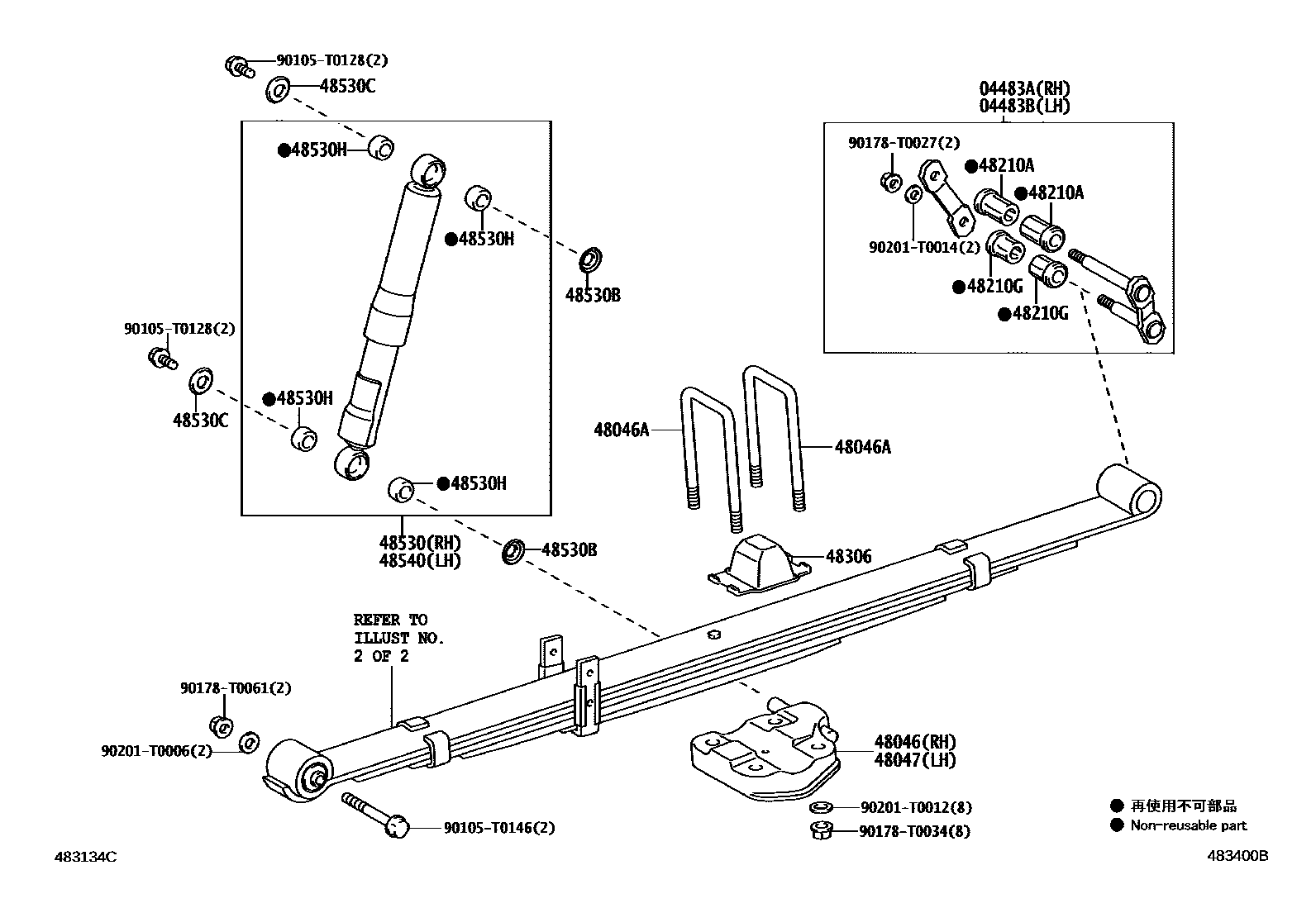 90105-T0128(2)
48530C
●48530H
●48530H
48530B
90105-T0128(2)
48530C
●48530H
●48530H
48530(RH)
48540(LH)
48530B

04483A(RH)
04483B(LH)
90178-T0027(2)
●48210A
●48210A
90201-T0014(2)
●48210G
●48210G

48046A
48046A
48306

REFER TO
ILLUST NO.
2 OF 2
90178-T0061(2)
90201-T0006(2)
90105-T0146(2)

48046(RH)
48047(LH)
90201-T0012(8)
90178-T0034(8)

● 再使用不可部品
● Non-reusable part

483134C
483400B