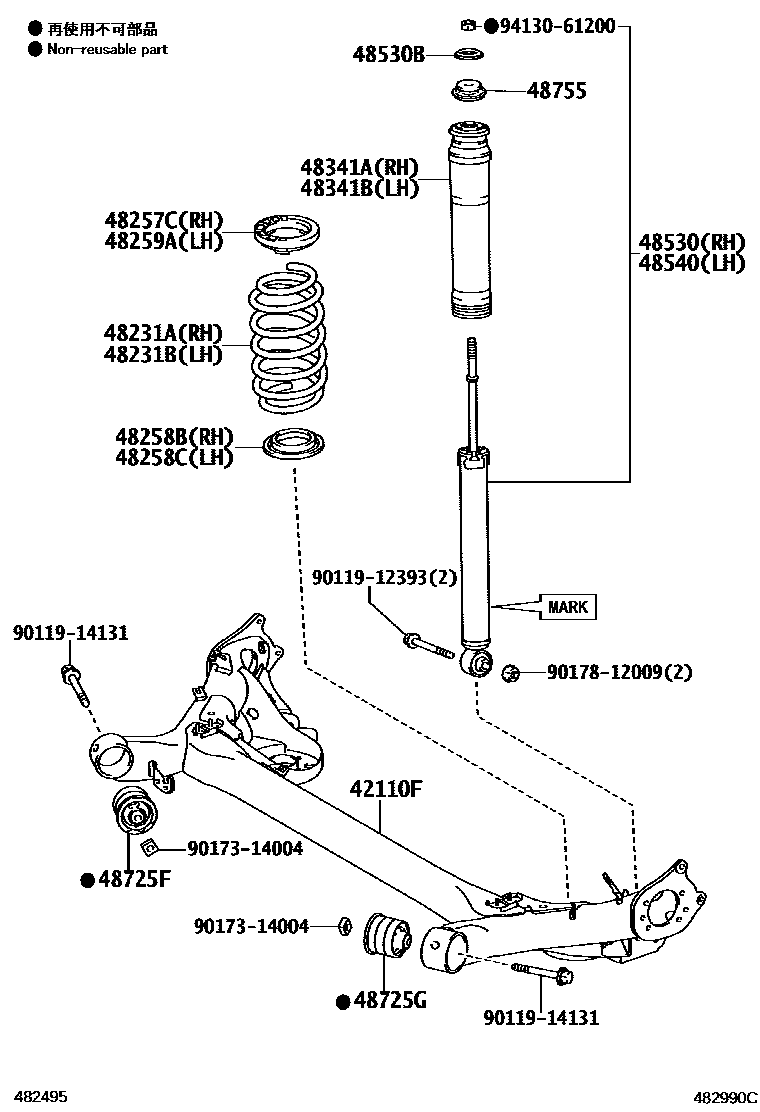 ● 再使用不可部品
● Non-reusable part

●94130-61200
48530B
48755
48341A(RH)
48341B(LH)
48257C(RH)
48259A(LH)
48530(RH)
48540(LH)
48231A(RH)
48231B(LH)
48258B(RH)
48258C(LH)
90119-12393(2)
MARK
90119-14131
90178-12009(2)
42110F
90173-14004
●48725F
90173-14004
●48725G
90119-14131

482495
482990C