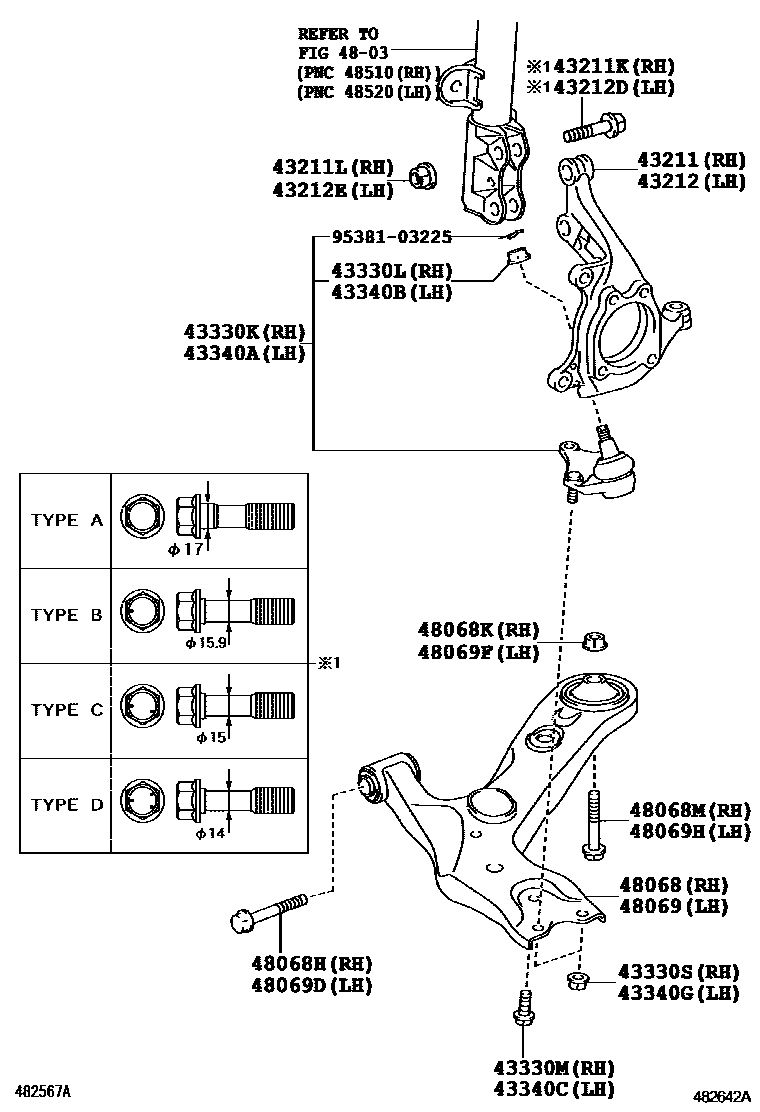 REFER TO
FIG 48-03
(PNC 48510(RH))
(PNC 48520(LH))

※143211K(RH)
※143212D(LH)

43211L(RH)
43212E(LH)

43211(RH)
43212(LH)

95381-03225

43330L(RH)
43340B(LH)

43330K(RH)
43340A(LH)

| TYPE A | $\phi$ 17 |
|---|---|
| TYPE B | $\phi$ 15.9 |
| TYPE C | $\phi$ 15 |
| TYPE D | $\phi$ 14 |

※1

48068K(RH)
48069F(LH)

48068M(RH)
48069H(LH)

48068(RH)
48069(LH)

48068H(RH)
48069D(LH)

43330S(RH)
43340G(LH)

43330M(RH)
43340C(LH)

482567A

482642A