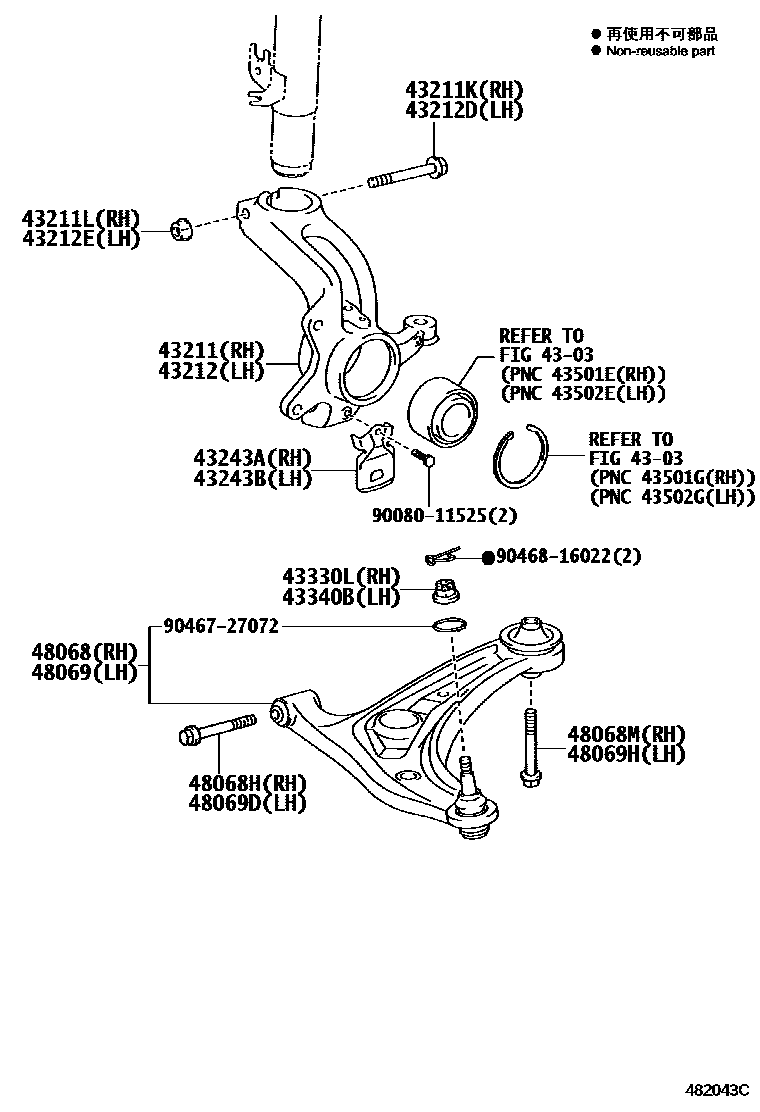 ● 再使用不可部品
● Non-reusable part

43211K(RH)
43212D(LH)

43211L(RH)
43212E(LH)

43211(RH)
43212(LH)

REFER TO
FIG 43-03
(PNC 43501E(RH))
(PNC 43502E(LH))

43243A(RH)
43243B(LH)

REFER TO
FIG 43-03
(PNC 43501G(RH))
(PNC 43502G(LH))

90080-11525(2)

●90468-16022(2)

43330L(RH)
43340B(LH)

90467-27072

48068(RH)
48069(LH)

48068M(RH)
48069H(LH)

48068H(RH)
48069D(LH)

482043C