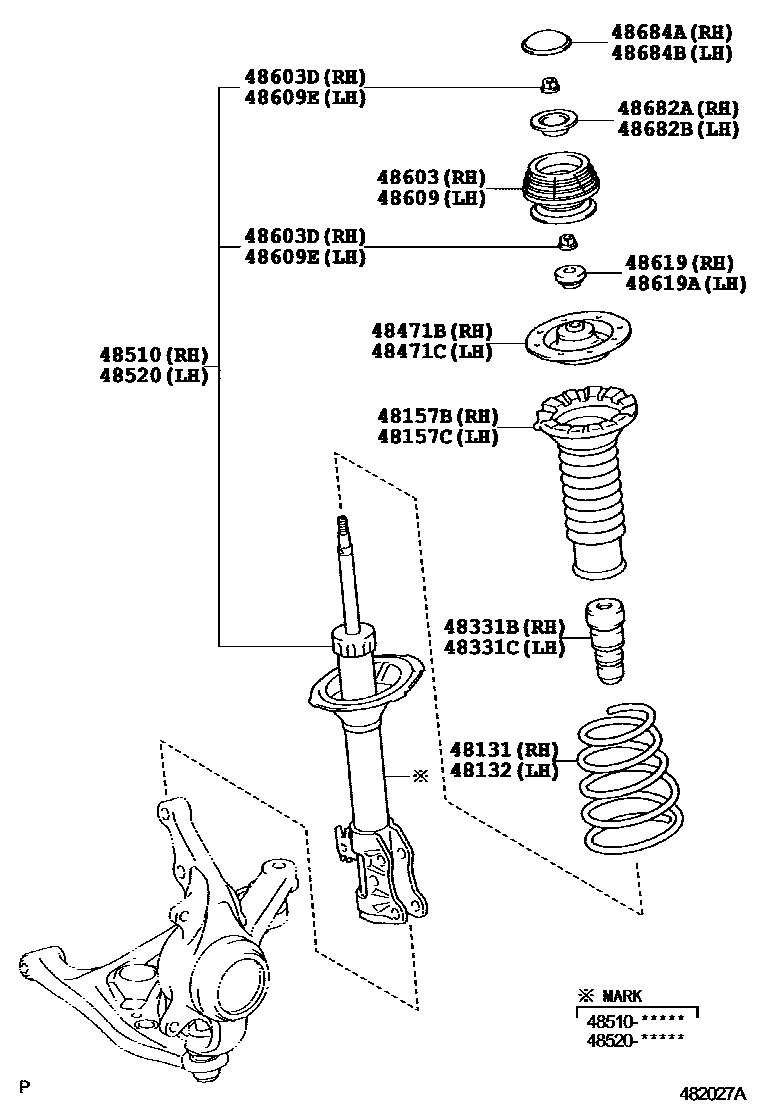 48684A (RH)
48684B (LH)

48603D (RH)
48609E (LH)

48682A (RH)
48682B (LH)

48603 (RH)
48609 (LH)

48603D (RH)
48609E (LH)

48619 (RH)
48619A (LH)

48471B (RH)
48471C (LH)

48510 (RH)
48520 (LH)

48157B (RH)
48157C (LH)

48331B (RH)
48331C (LH)

48131 (RH)
48132 (LH)

※

※ MARK
48510-*****
48520-*****

P

482027A