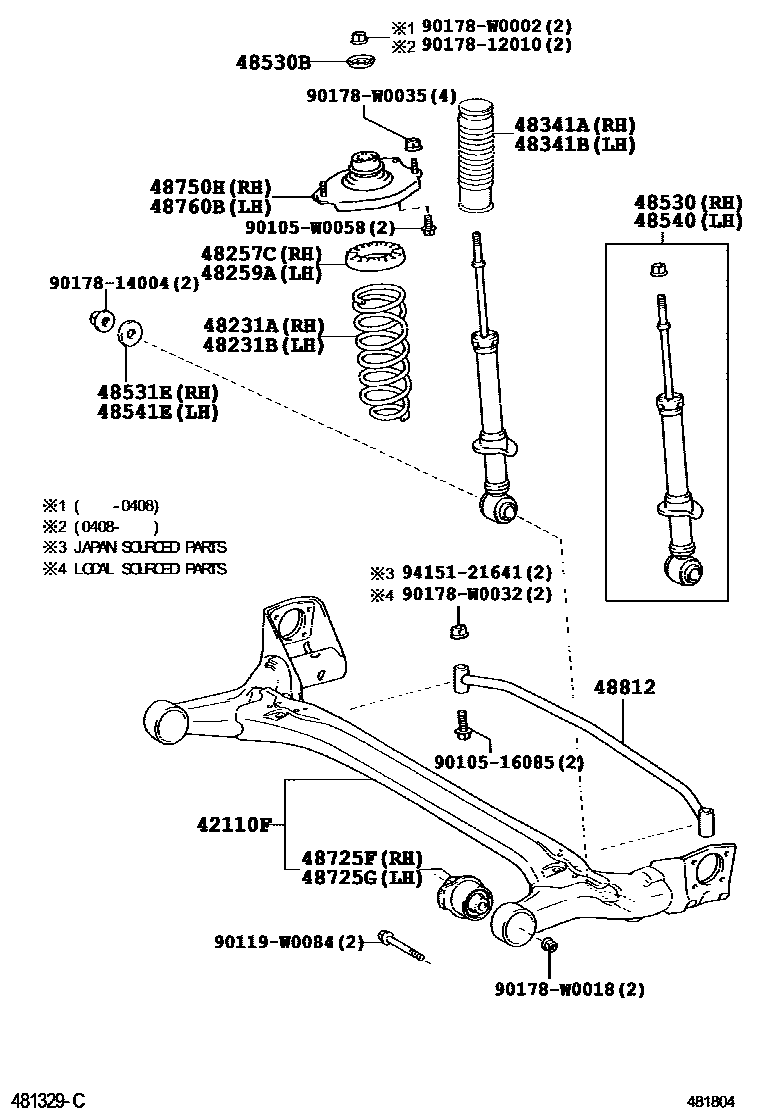 ※1 90178-W0002(2)
※2 90178-12010(2)
48530B
90178-W0035(4)
48341A(RH)
48341B(LH)
48750H(RH)
48760B(LH)
90105-W0058(2)
48530(RH)
48540(LH)
48257C(RH)
48259A(LH)
90178-14004(2)
48231A(RH)
48231B(LH)
48531E(RH)
48541E(LH)

※1 ( -0408)
※2 (0408- )
※3 JAPAN SOURCED PARTS
※4 LOCAL SOURCED PARTS

※3 94151-21641(2)
※4 90178-W0032(2)
48812
90105-16085(2)
42110F
48725F(RH)
48725G(LH)
90119-W0084(2)
90178-W0018(2)

481329-C
481804