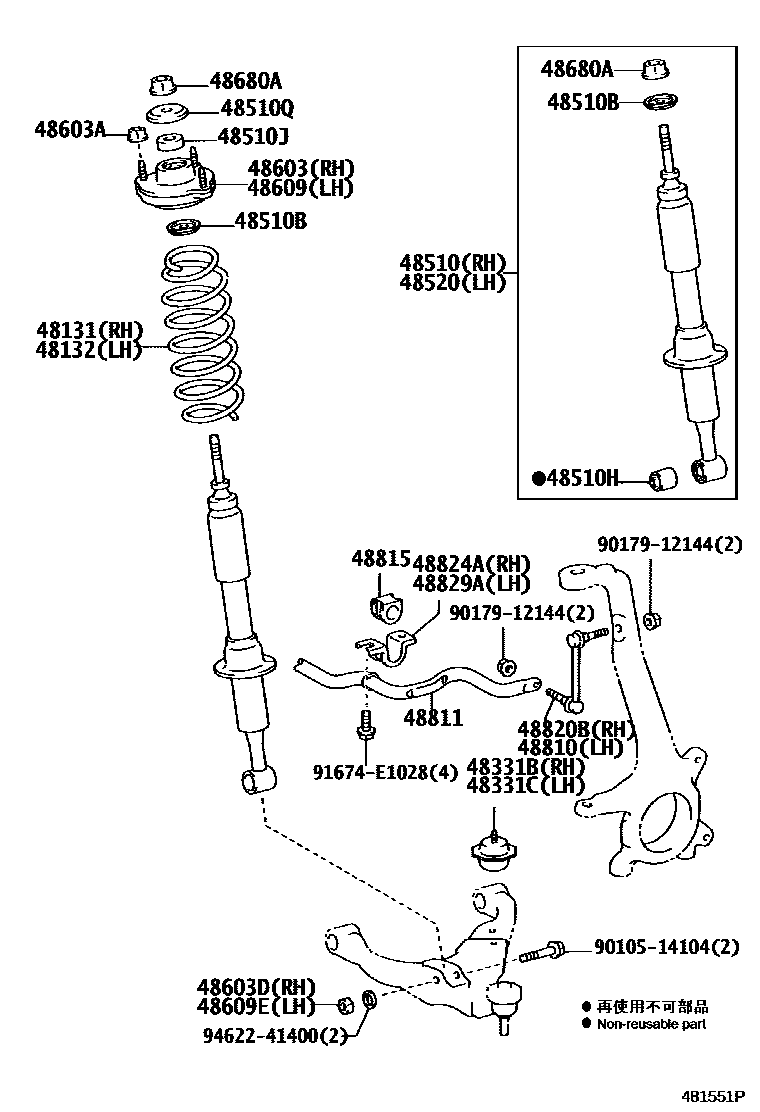 48680A
48510Q
48603A
48510J
48603(RH)
48609(LH)
48510B
48131(RH)
48132(LH)

48680A
48510B
48510(RH)
48520(LH)
●48510H

48815
48824A(RH)
48829A(LH)
90179-12144(2)
90179-12144(2)
48811
48820B(RH)
48810(LH)
91674-E1028(4)
48331B(RH)
48331C(LH)
90105-14104(2)
48603D(RH)
48609E(LH)
94622-41400(2)
● 再使用不可部品
● Non-reusable part

481551P