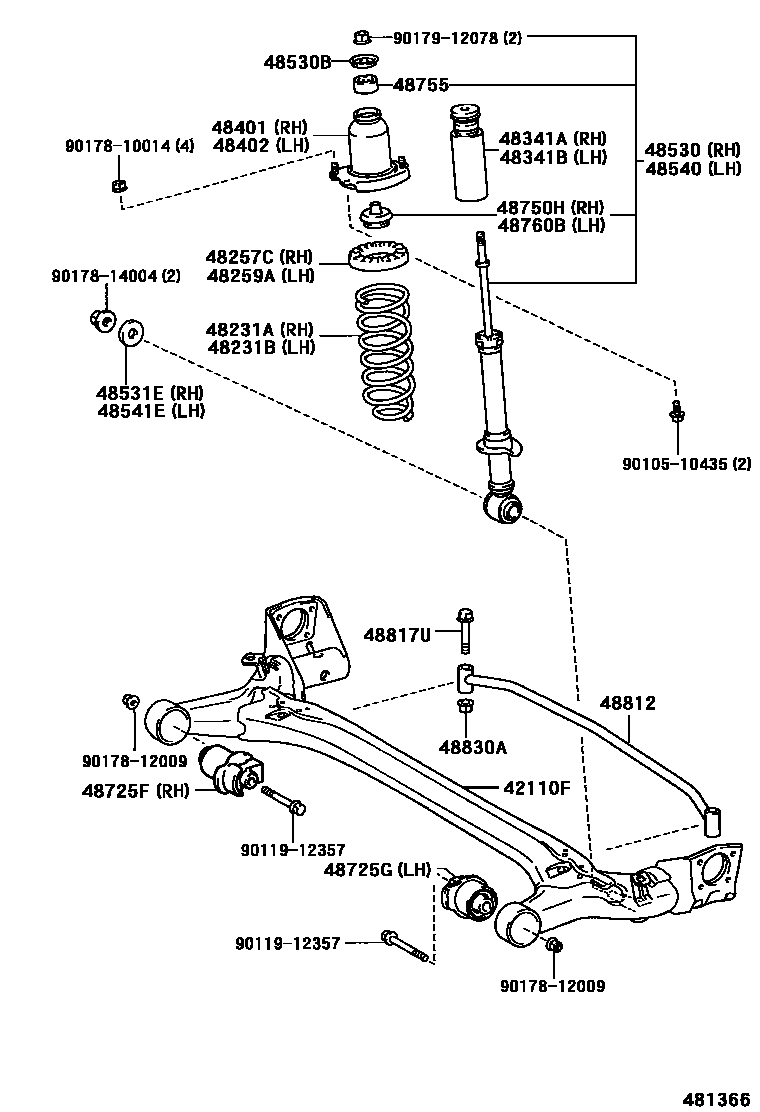 90179-12078 (2)
48530B
48755
48401 (RH)
48402 (LH)
90178-10014 (4)
48341A (RH)
48341B (LH)
48530 (RH)
48540 (LH)
48750H (RH)
48760B (LH)
48257C (RH)
48259A (LH)
90178-14004 (2)
48231A (RH)
48231B (LH)
48531E (RH)
48541E (LH)
90105-10435 (2)
48817U
48812
48830A
90178-12009
48725F (RH)
42110F
90119-12357
48725G (LH)
90119-12357
90178-12009
481366