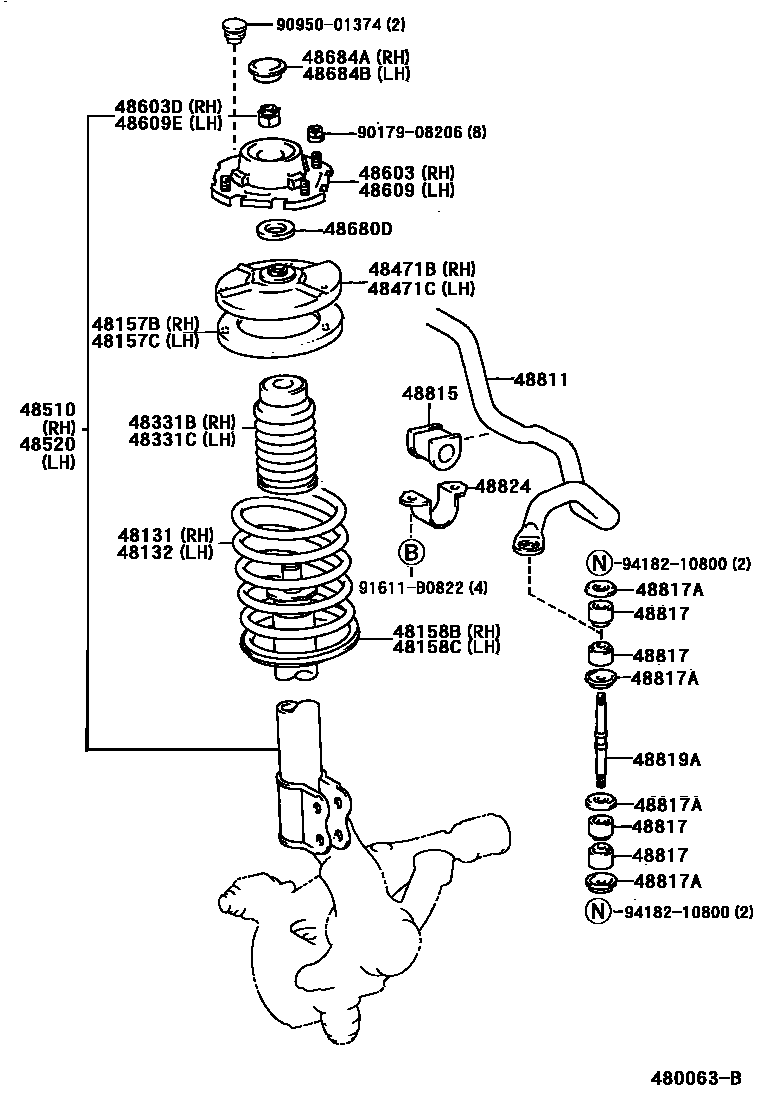 90950-01374 (2)
48684A (RH)
48684B (LH)
48603D (RH)
48609E (LH)
90179-08206 (8)
48603 (RH)
48609 (LH)
48680D
48471B (RH)
48471C (LH)
48157B (RH)
48157C (LH)
48811
48815
48510 (RH)
48520 (LH)
48331B (RH)
48331C (LH)
48824
48131 (RH)
48132 (LH)
B
91611-B0822 (4)
N 94182-10800 (2)
48817A
48817
48158B (RH)
48158C (LH)
48817
48817A
48819A
48817A
48817
48817
48817A
N 94182-10800 (2)
480063-B