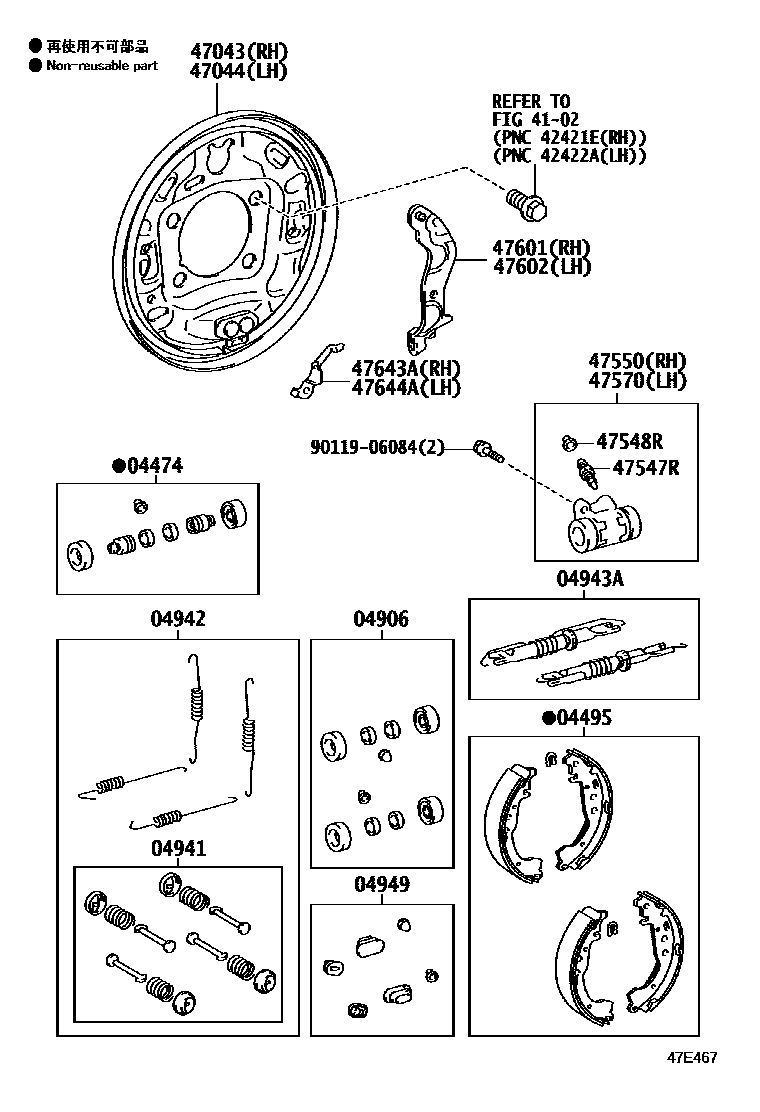 ● 再使用不可部品
● Non-reusable part

47043(RH)
47044(LH)

REFER TO
FIG 41-02
(PNC 42421E(RH))
(PNC 42422A(LH))

47601(RH)
47602(LH)

47643A(RH)
47644A(LH)

47550(RH)
47570(LH)

90119-06084(2)

47548R
47547R

●04474

04943A

04942

04906

●04495

04941

04949

47E467