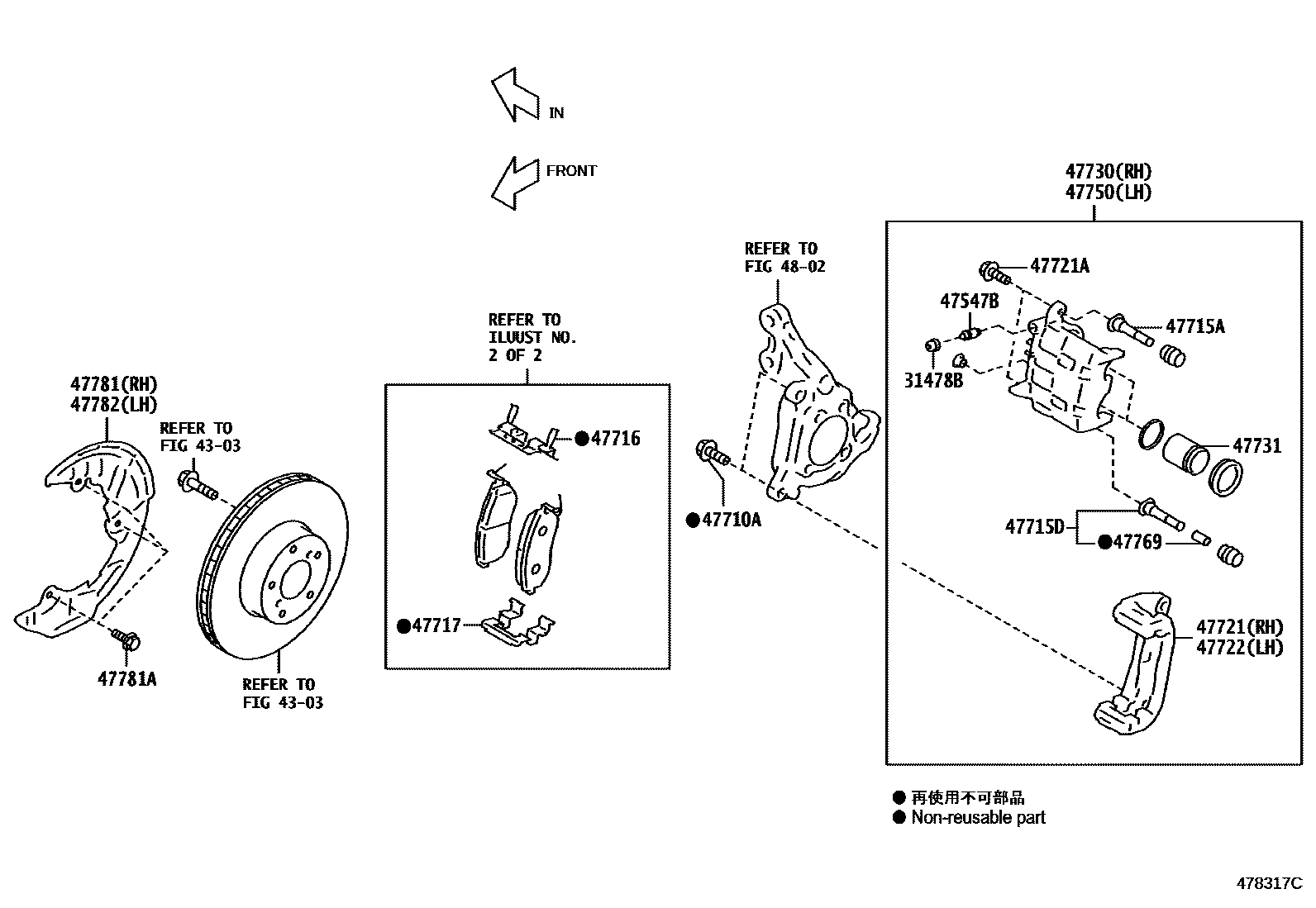 IN

FRONT

47781(RH)
47782(LH)

REFER TO
FIG 43-03

47781A

REFER TO
FIG 43-03

REFER TO
ILUUST NO.
2 OF 2

●47716

●47717

REFER TO
FIG 48-02

●47710A

47730(RH)
47750(LH)

47721A

47547B

47715A

31478B

47731

47715D

●47769

47721(RH)
47722(LH)

● 再使用不可部品
● Non-reusable part

478317C