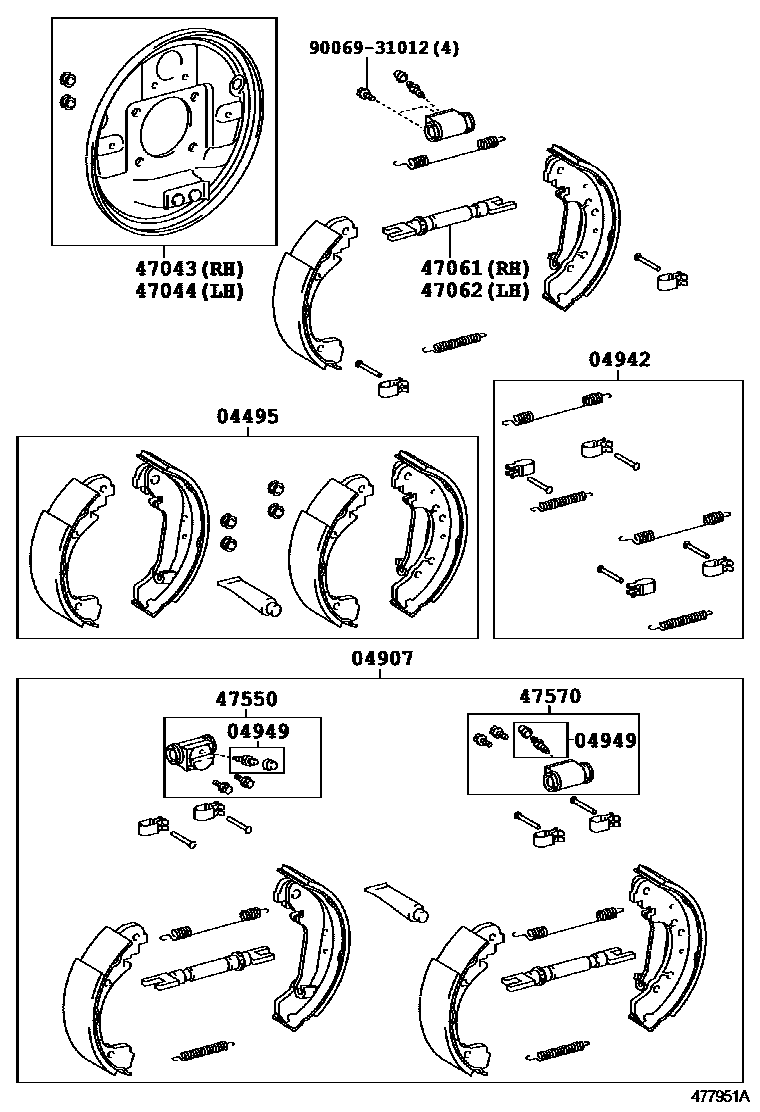 90069-31012 (4)

47043 (RH)
47044 (LH)

47061 (RH)
47062 (LH)

04942

04495

04907

47550

04949

47570

04949

477951A