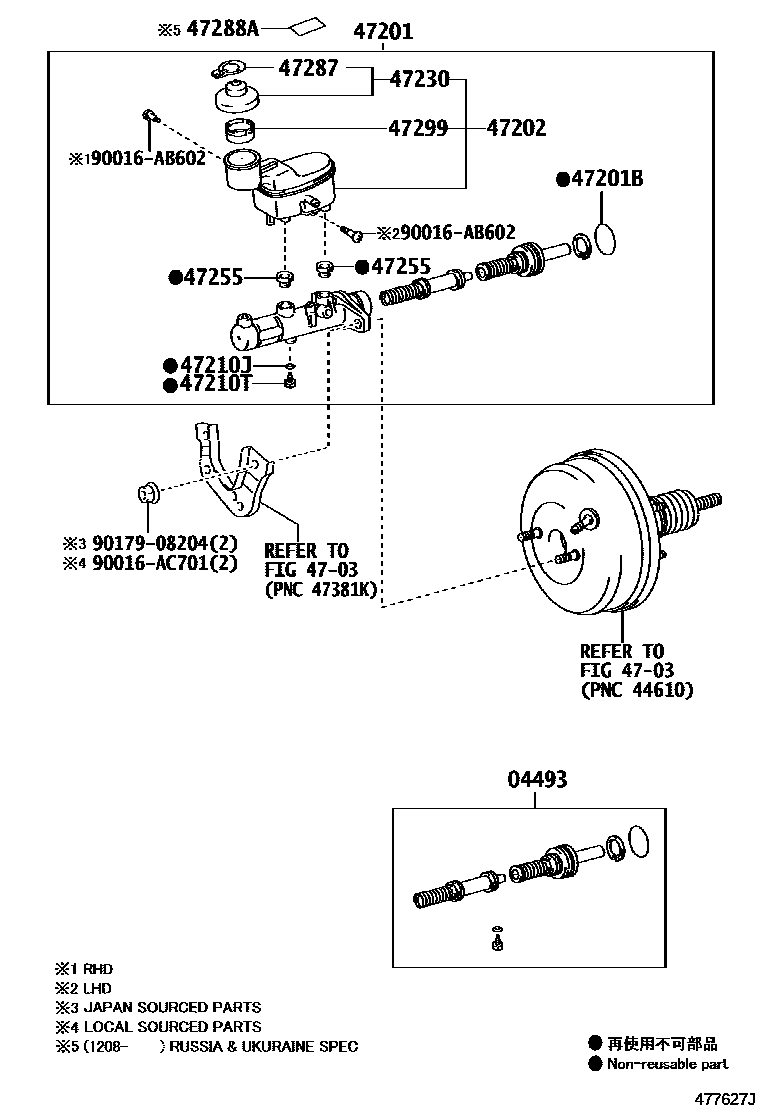 ※5 47288A

47201

47287

47230

47299

47202

※1 90016-AB602

●47201B

※2 90016-AB602

●47255

●47255

●47210J

●47210T

※3 90179-08204(2)
※4 90016-AC701(2)

REFER TO
FIG 47-03
(PNC 47381K)

REFER TO
FIG 47-03
(PNC 44610)

04493

※1 RHD
※2 LHD
※3 JAPAN SOURCED PARTS
※4 LOCAL SOURCED PARTS
※5 (1208- ) RUSSIA & UKURAINE SPEC

● 再使用不可部品
● Non-reusable part

477627J