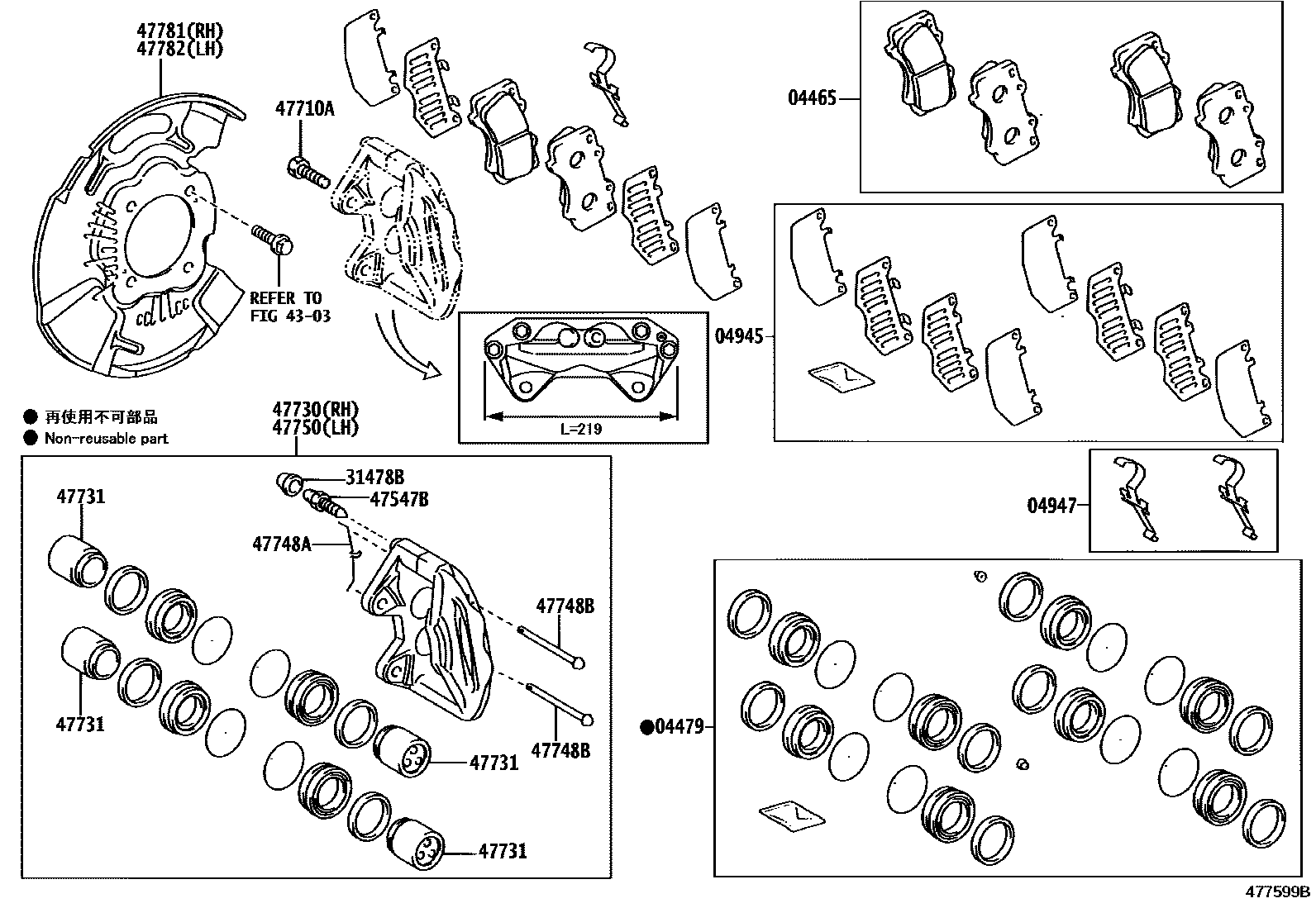 47781(RH)
47782(LH)

47710A

REFER TO
FIG 43-03

L=219

04465

04945

04947

● 再使用不可部品
● Non-reusable part

47730(RH)
47750(LH)

31478B
47547B
47748A

47731
47731

47748B
47748B

47731
47731

●04479

477599B