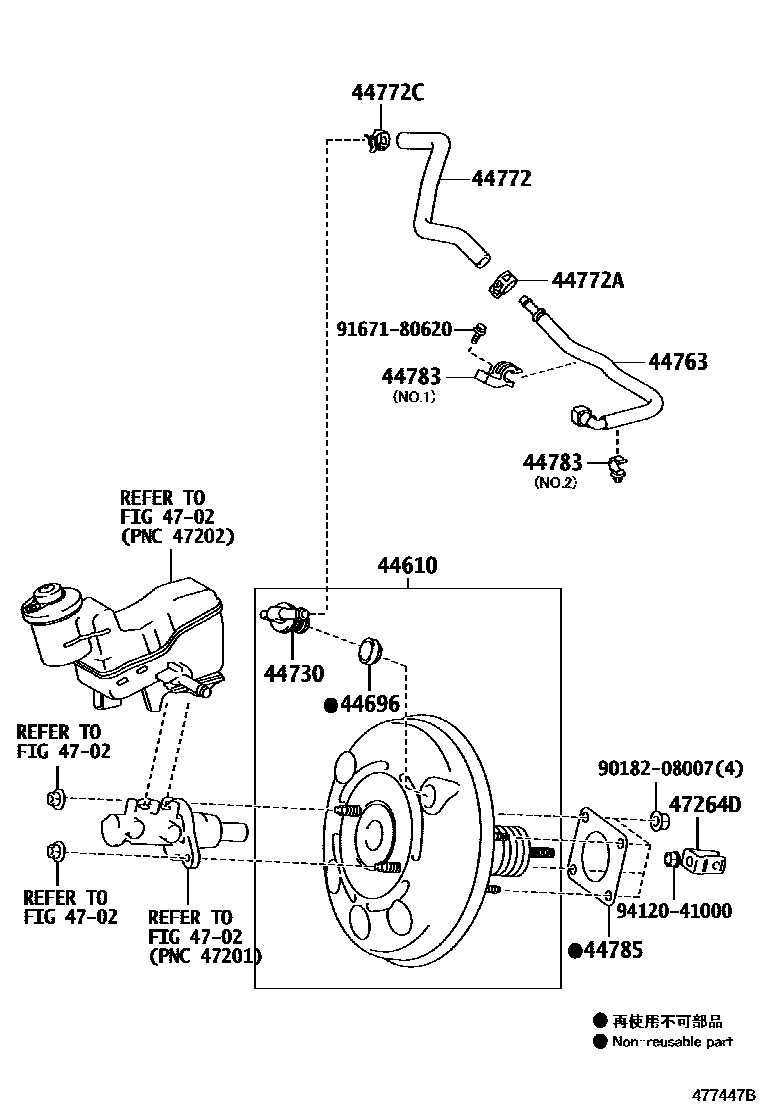 44772C

44772

44772A

91671-80620

44763

44783
(NO.1)

44783
(NO.2)

REFER TO
FIG 47-02
(PNC 47202)

44610

44730

●44696

REFER TO
FIG 47-02

90182-08007(4)

47264D

REFER TO
FIG 47-02

REFER TO
FIG 47-02
(PNC 47201)

94120-41000

●44785

● 再使用不可部品
● Non-reusable part

477447B