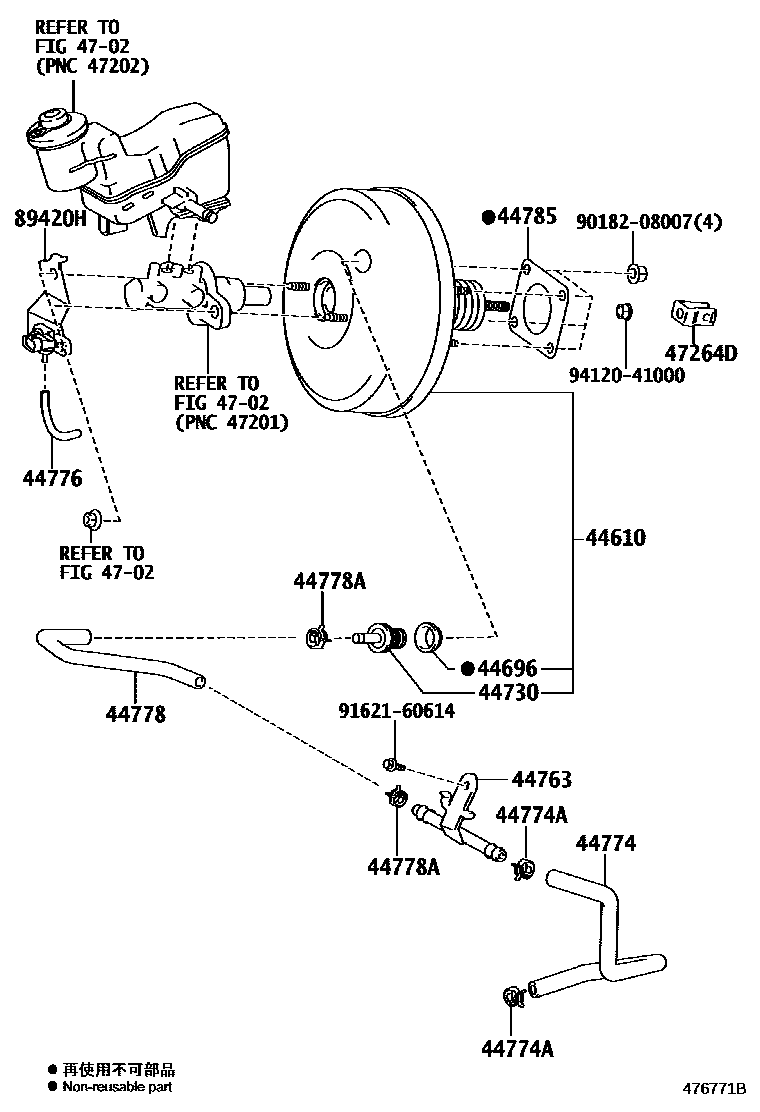 REFER TO
FIG 47-02
(PNC 47202)

89420H

●44785

90182-08007(4)

47264D

94120-41000

REFER TO
FIG 47-02
(PNC 47201)

44776

REFER TO
FIG 47-02

44610

44778A

●44696

44730

44778

91621-60614

44763

44778A

44774A

44774

44774A

● 再使用不可部品
● Non-reusable part

476771B