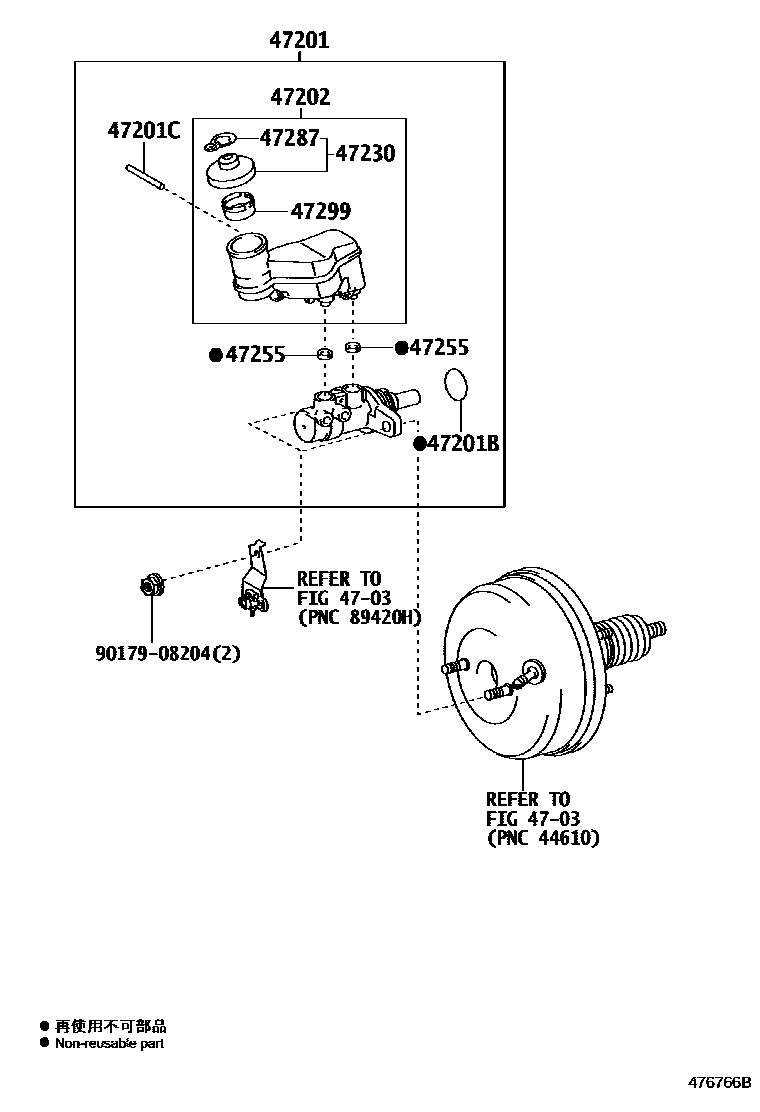 47201

47202

47201C

47287

47230

47299

●47255

●47255

●47201B

REFER TO
FIG 47-03
(PNC 89420H)

90179-08204(2)

REFER TO
FIG 47-03
(PNC 44610)

● 再使用不可部品
● Non-reusable part

476766B