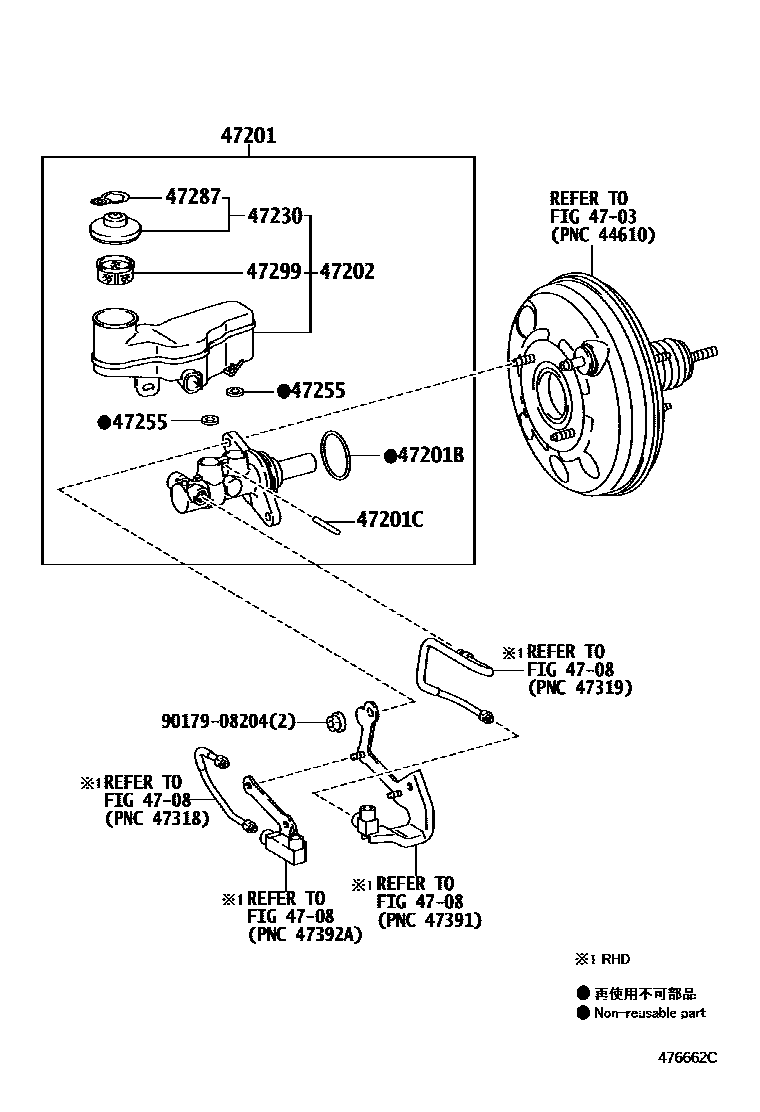 47201

47287

47230

47299

47202

●47255

●47255

●47201B

47201C

REFER TO
FIG 47-03
(PNC 44610)

※1 REFER TO
FIG 47-08
(PNC 47319)

90179-08204(2)

※1 REFER TO
FIG 47-08
(PNC 47318)

※1 REFER TO
FIG 47-08
(PNC 47392A)

※1 REFER TO
FIG 47-08
(PNC 47391)

※1 RHD

● 再使用不可部品
● Non-reusable part

476662C