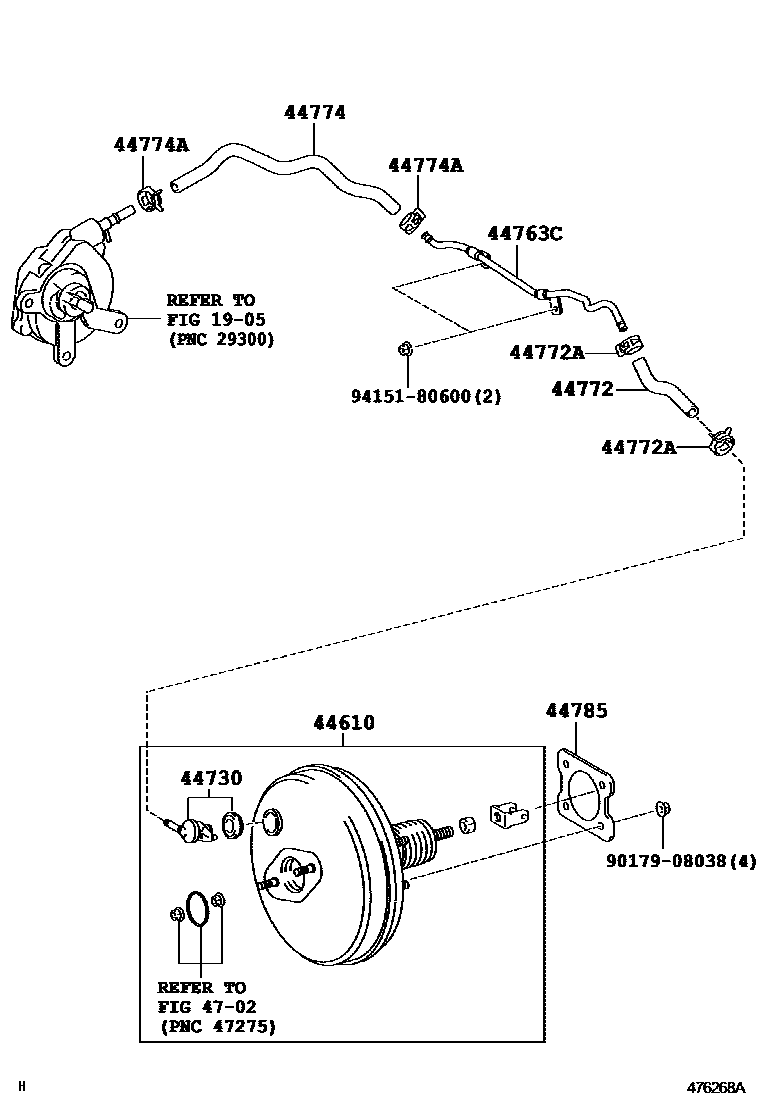 44774

44774A

44774A

44763C

REFER TO
FIG 19-05
(PNC 29300)

44772A

94151-80600(2)

44772

44772A

44610

44785

44730

90179-08038(4)

REFER TO
FIG 47-02
(PNC 47275)

H

476268A