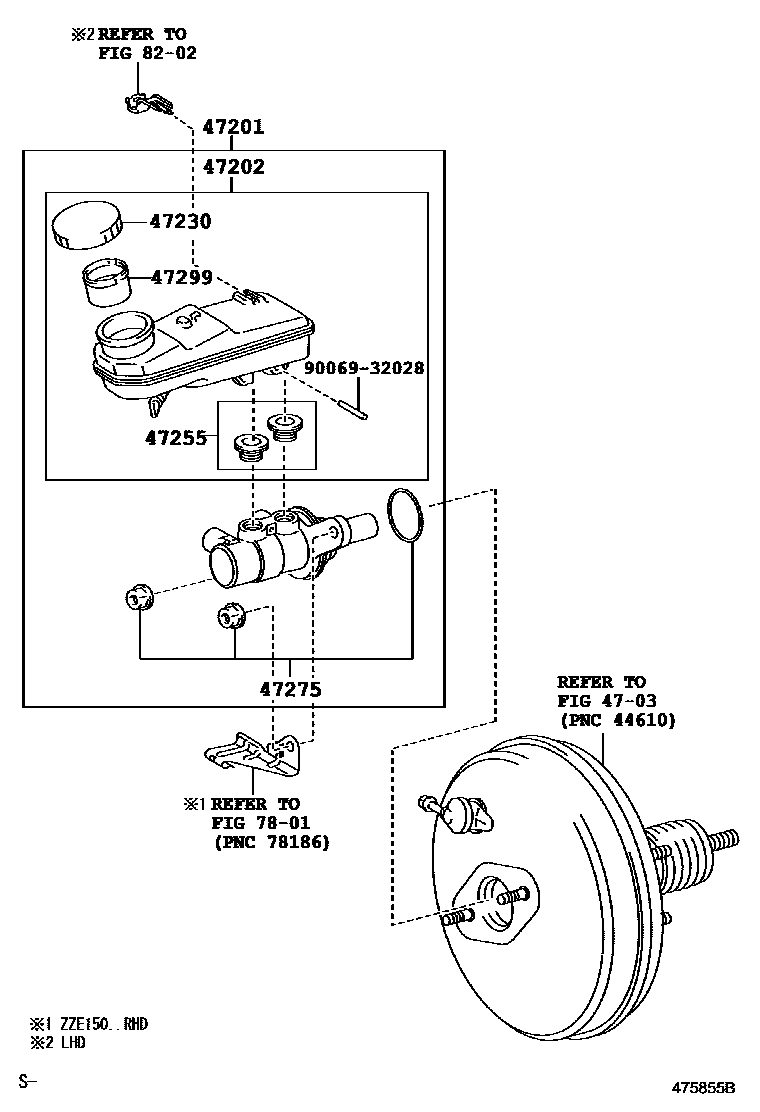 ※2 REFER TO
FIG 82-02

47201

47202

47230

47299

90069-32028

47255

47275

REFER TO
FIG 47-03
(PNC 44610)

※1 REFER TO
FIG 78-01
(PNC 78186)

※1 ZZE150..RHD
※2 LHD

S-

475855B